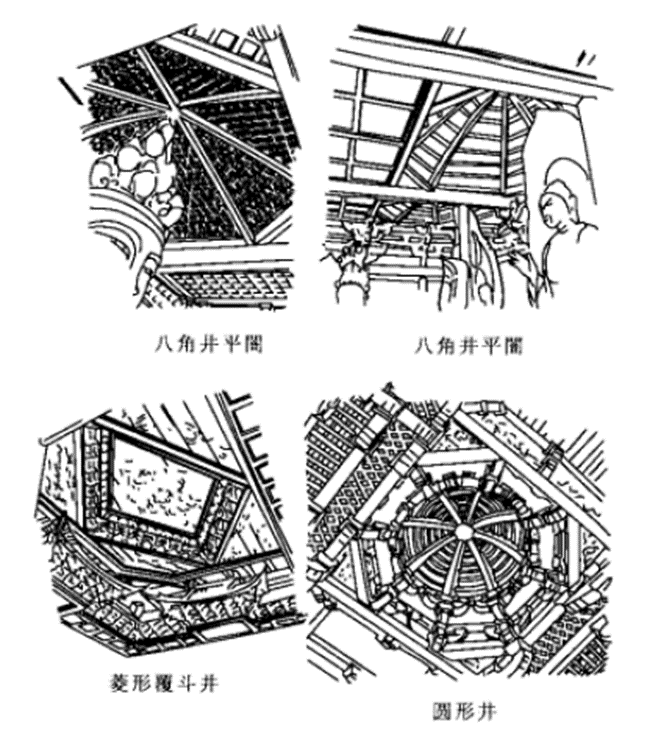 八角井平闇

八角井平闇

菱形覆斗井

圆形井