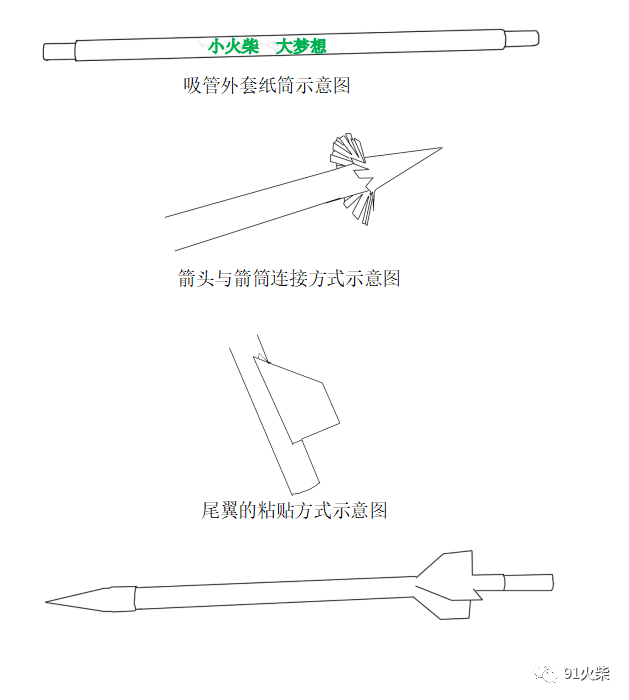 小火柴　大梦想

吸管外套纸筒示意图

箭头与箭筒连接方式示意图

尾翼的粘贴方式示意图

91火柴