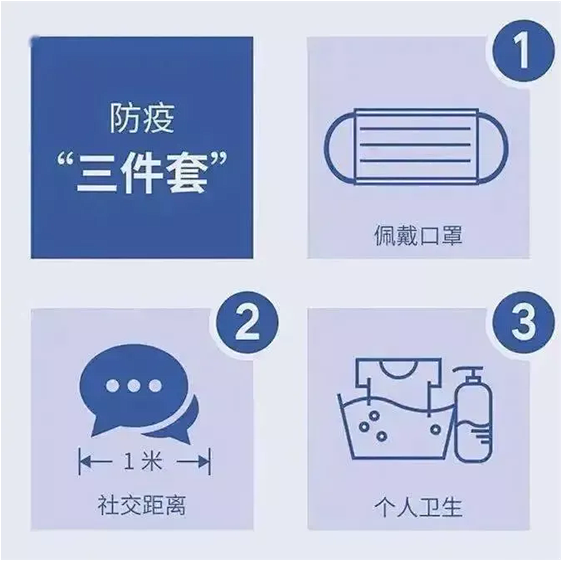 防疫
“三件套”

1
佩戴口罩

2
1米
社交距离

3
个人卫生