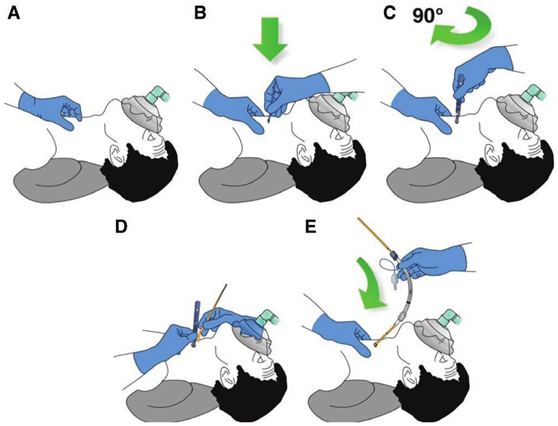 A

B

C

90º

D

E