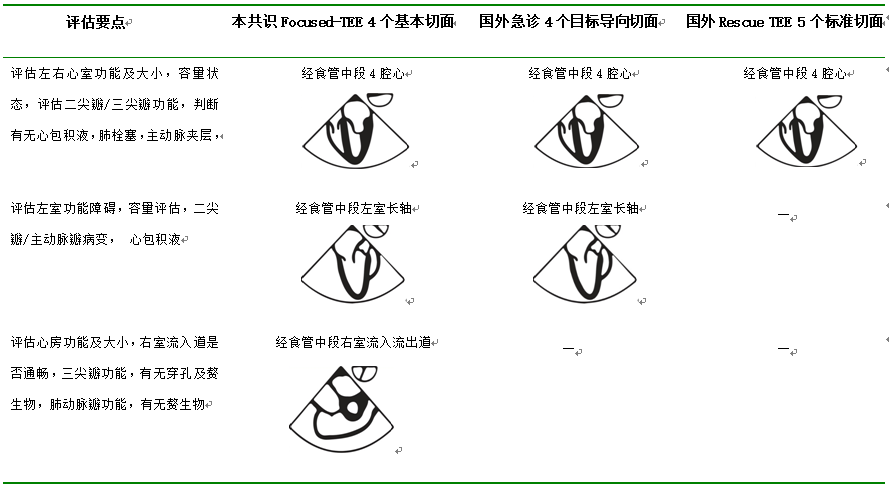 | 评估要点 | 本共识 Focused-TEE 4 个基本切面 | 国外急诊 4 个目标导向切面 | 国外 Rescue TEE 5 个标准切面 |
|---|---|---|---|
| 评估左右心室功能及大小，容量状态，评估二尖瓣/三尖瓣功能，判断有无心包积液，肺栓塞，主动脉夹层， | 经食管中段 4 腔心 | 经食管中段 4 腔心 | 经食管中段 4 腔心 |
| 评估左室功能障碍，容量评估，二尖瓣/主动脉瓣病变， 心包积液 | 经食管中段左室长轴 | 经食管中段左室长轴 | — |
| 评估心房功能及大小，右室流入道是否通畅，三尖瓣功能，有无穿孔及赘生物，肺动脉瓣功能，有无赘生物 | 经食管中段右室流入流出道 | — | — |