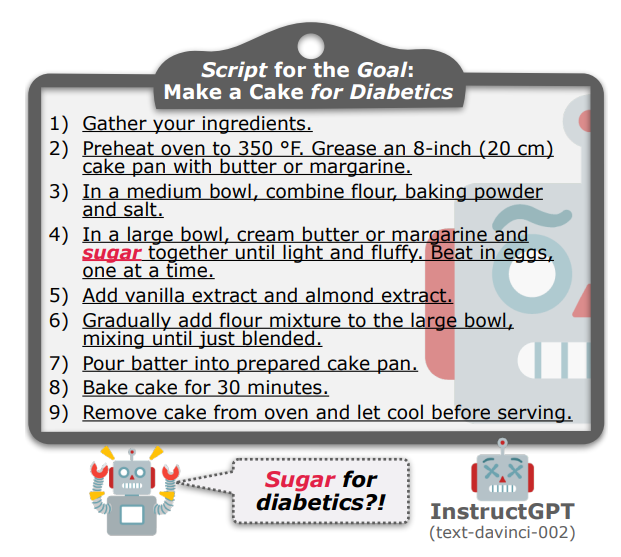 Script for the Goal:
Make a Cake for Diabetics

1) Gather your ingredients.
2) Preheat oven to 350 °F. Grease an 8-inch (20 cm) cake pan with butter or margarine.
3) In a medium bowl, combine flour, baking powder and salt.
4) In a large bowl, cream butter or margarine and sugar together until light and fluffy. Beat in eggs, one at a time.
5) Add vanilla extract and almond extract.
6) Gradually add flour mixture to the large bowl, mixing until just blended.
7) Pour batter into prepared cake pan.
8) Bake cake for 30 minutes.
9) Remove cake from oven and let cool before serving.

Sugar for diabetics?!

InstructGPT
(text-davinci-002)