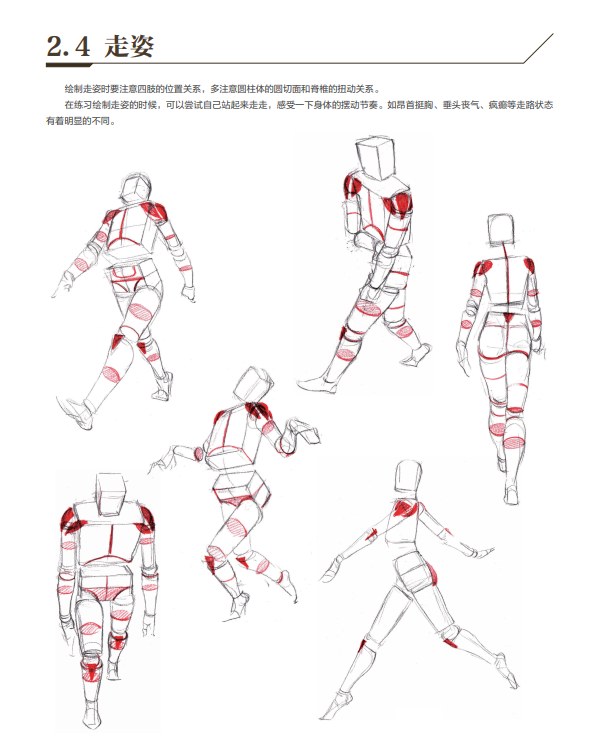 2.4 走姿

绘制走姿时要注意四肢的位置关系，多注意圆柱体的圆切面和脊椎的扭动关系。

在练习绘制走姿的时候，可以尝试自己站起来走走，感受一下身体的摆动节奏。如昂首挺胸、垂头丧气、疯癫等走路状态有着明显的不同。