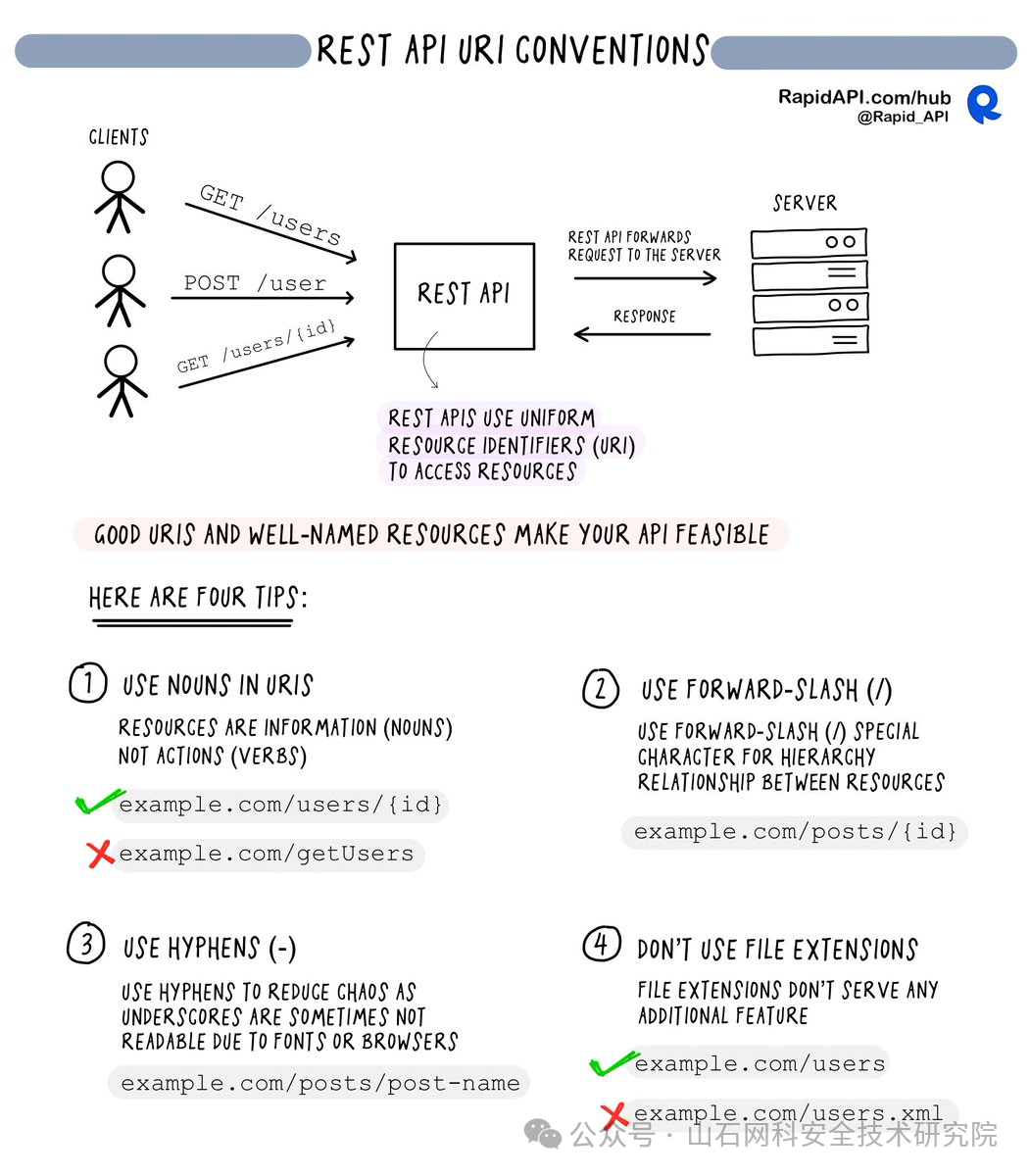 REST API URI CONVENTIONS

RapidAPI.com/hub
@Rapid_API

CLIENTS

GET /users

POST /user

GET /users/{id}

REST API

REST API FORWARDS REQUEST TO THE SERVER

RESPONSE

SERVER

REST APIS USE UNIFORM RESOURCE IDENTIFIERS (URI) TO ACCESS RESOURCES

GOOD URIS AND WELL-NAMED RESOURCES MAKE YOUR API FEASIBLE

HERE ARE FOUR TIPS:

1 USE NOUNS IN URIS

RESOURCES ARE INFORMATION (NOUNS) NOT ACTIONS (VERBS)

example.com/users/{id}

example.com/getUsers

2 USE FORWARD-SLASH (/)

USE FORWARD-SLASH (/) SPECIAL CHARACTER FOR HIERARCHY RELATIONSHIP BETWEEN RESOURCES

example.com/posts/{id}

3 USE HYPHENS (-)

USE HYPHENS TO REDUCE CHAOS AS UNDERSCORES ARE SOMETIMES NOT READABLE DUE TO FONTS OR BROWSERS

example.com/posts/post-name

4 DON'T USE FILE EXTENSIONS

FILE EXTENSIONS DON'T SERVE ANY ADDITIONAL FEATURE

example.com/users

example.com/users.xml

公众号 · 山石网科安全技术研究院