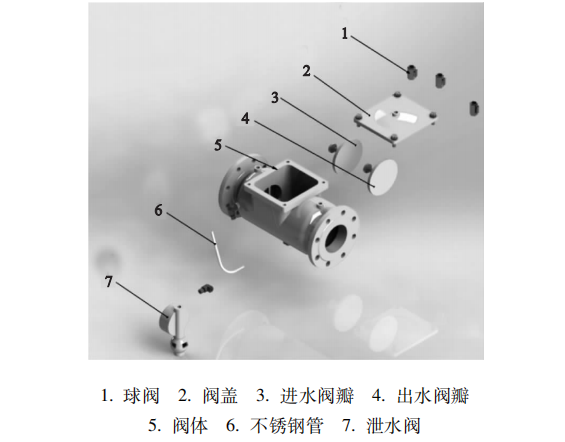 1
2
3
4
5
6
7

1. 球阀　2. 阀盖　3. 进水阀瓣　4. 出水阀瓣
5. 阀体　6. 不锈钢管　7. 泄水阀