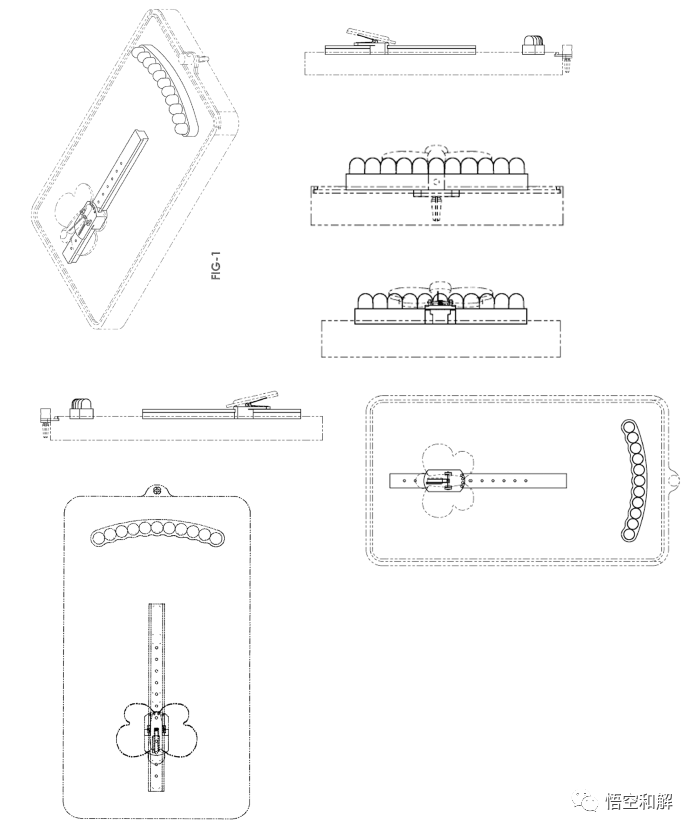 FIG-1

悟空和解