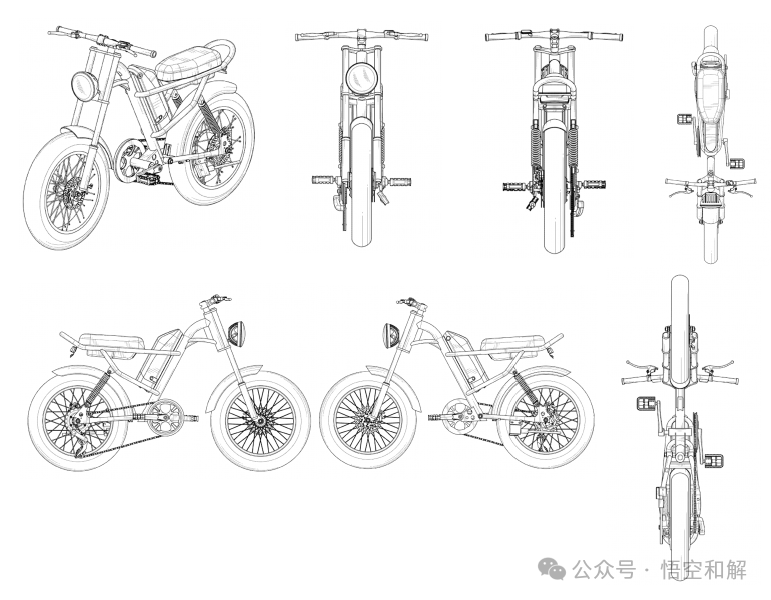 公众号 · 悟空和解