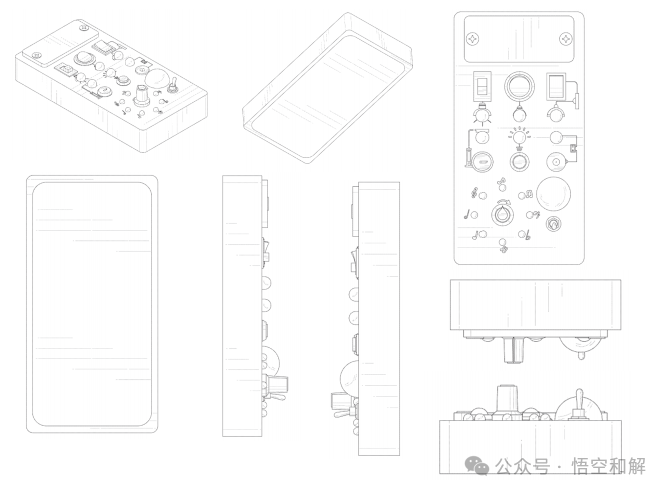 公众号 · 悟空和解