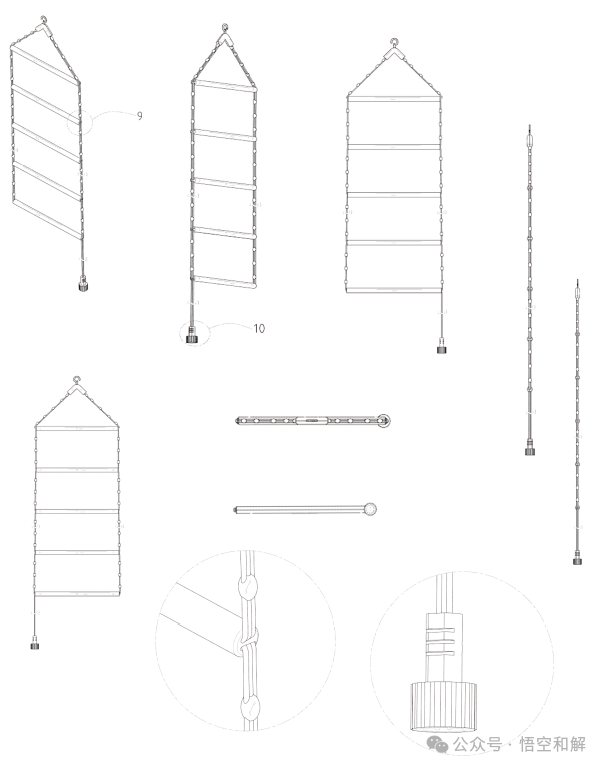 9

10

公众号 · 悟空和解