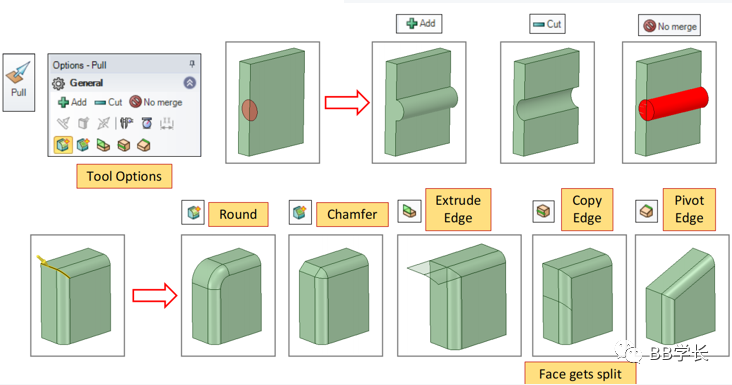 Pull

Options - Pull
General
Add Cut No merge

Tool Options

Add

Cut

No merge

Round

Chamfer

Extrude Edge

Copy Edge

Pivot Edge

Face gets split

BB学长