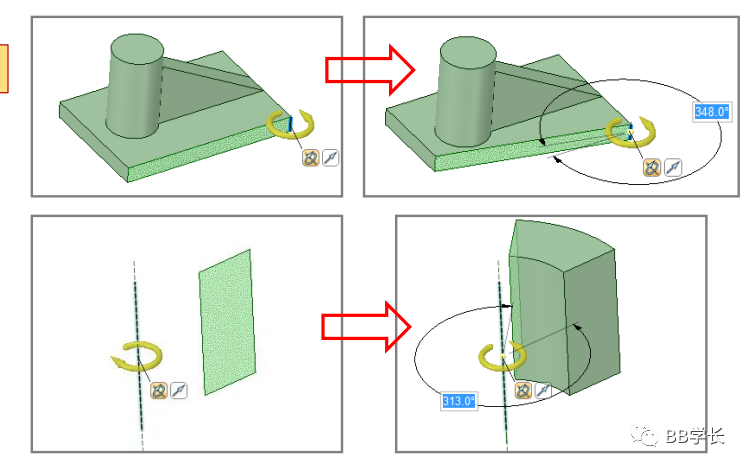 348.0°

313.0°

BB学长