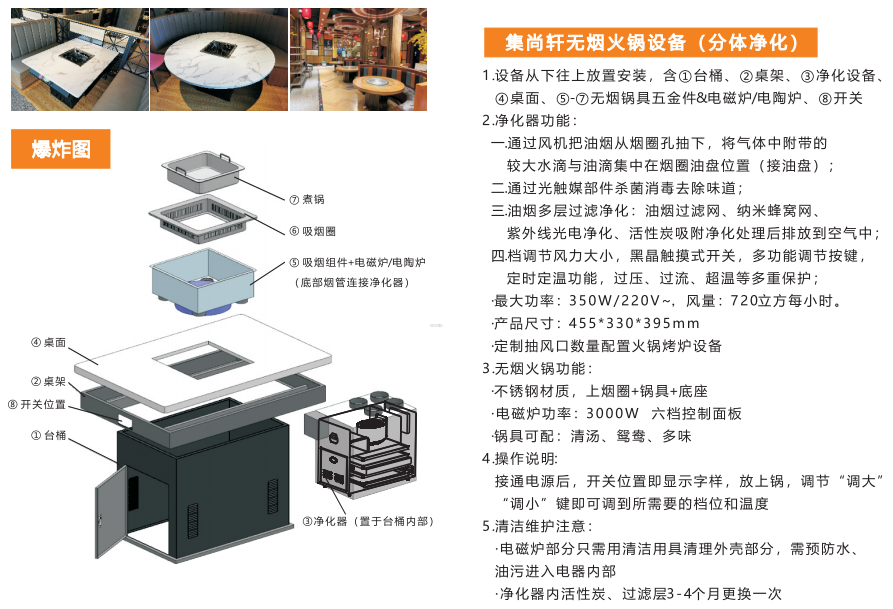 爆炸图

⑦ 煮锅
⑥ 吸烟圈
⑤ 吸烟组件+电磁炉/电陶炉
（底部烟管连接净化器）
④ 桌面
② 桌架
⑧ 开关位置
① 台桶
③净化器（置于台桶内部）

集尚轩无烟火锅设备（分体净化）

1.设备从下往上放置安装，含①台桶、②桌架、③净化设备、④桌面、⑤-⑦无烟锅具五金件&电磁炉/电陶炉、⑧开关

2.净化器功能：
一.通过风机把油烟从烟圈孔抽下，将气体中附带的较大水滴与油滴集中在烟圈油盘位置（接油盘）；
二.通过光触媒部件杀菌消毒去除味道；
三.油烟多层过滤净化：油烟过滤网、纳米蜂窝网、紫外线光电净化、活性炭吸附净化处理后排放到空气中；
四.档调节风力大小，黑晶触摸式开关，多功能调节按键，定时定温功能，过压、过流、超温等多重保护；
·最大功率：350W/220V~，风量：720立方每小时。
·产品尺寸：455*330*395mm
·定制抽风口数量配置火锅烤炉设备

3.无烟火锅功能：
·不锈钢材质，上烟圈+锅具+底座
·电磁炉功率：3000W 六档控制面板
·锅具可配：清汤、鸳鸯、多味

4.操作说明：
接通电源后，开关位置即显示字样，放上锅，调节“调大”“调小”键即可调到所需要的档位和温度

5.清洁维护注意：
·电磁炉部分只需用清洁用具清理外壳部分，需预防水、油污进入电器内部
·净化器内活性炭、过滤层3-4个月更换一次