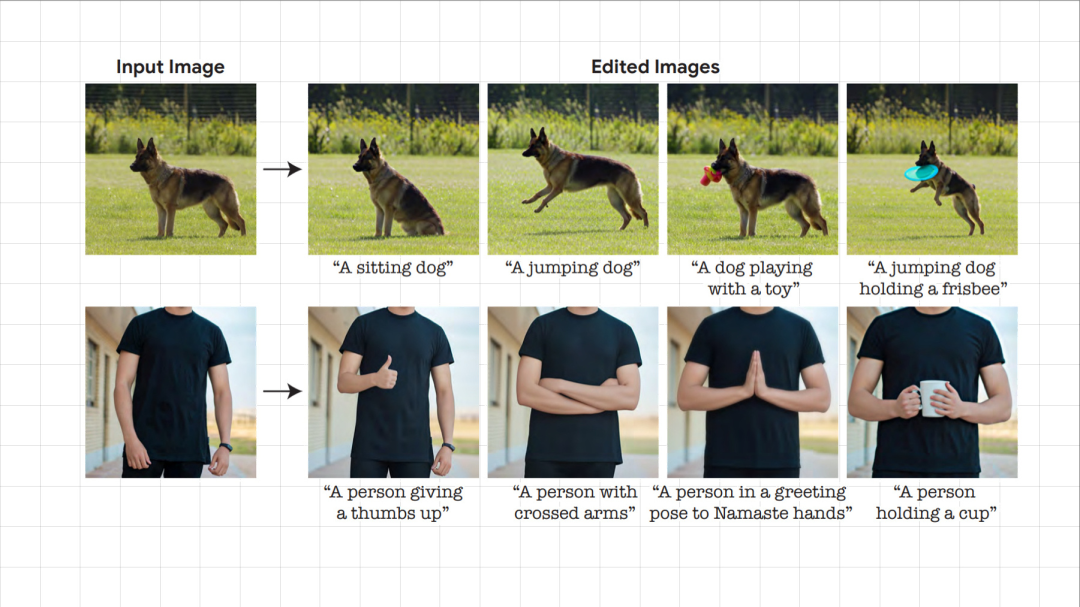 Input Image

Edited Images

“A sitting dog”

“A jumping dog”

“A dog playing with a toy”

“A jumping dog holding a frisbee”

“A person giving a thumbs up”

“A person with crossed arms”

“A person in a greeting pose to Namaste hands”

“A person holding a cup”