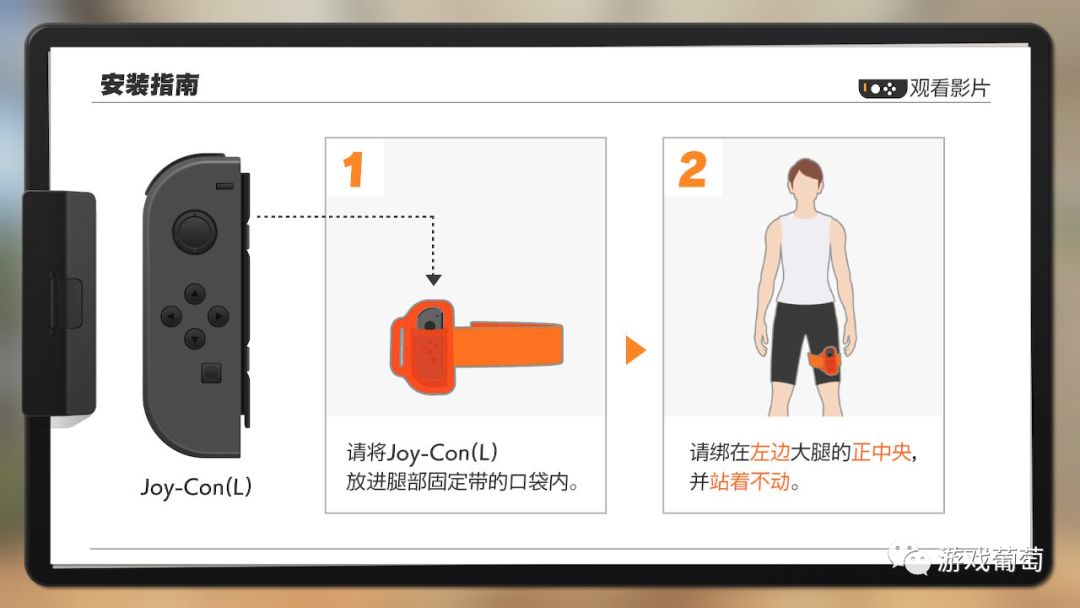 安装指南

观看影片

Joy-Con(L)

1

请将Joy-Con(L)
放进腿部固定带的口袋内。

2

请绑在左边大腿的正中央,
并站着不动。

游戏葡萄