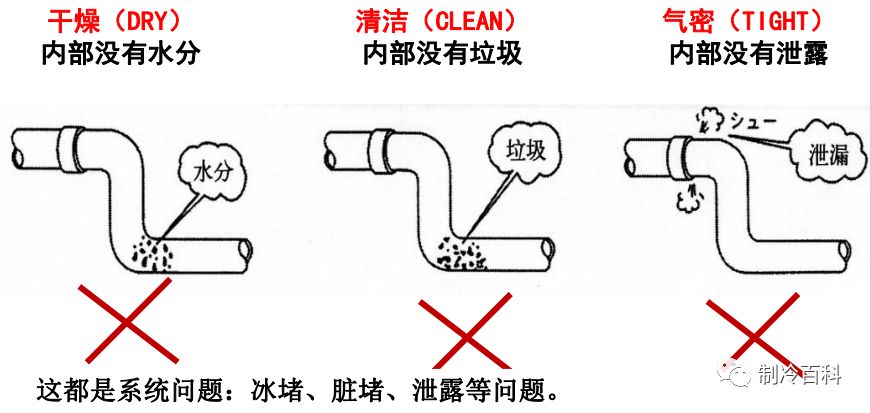 干燥（DRY）
内部没有水分

清洁（CLEAN）
内部没有垃圾

气密（TIGHT）
内部没有泄露

水分

垃圾

シュー
泄漏

这都是系统问题：冰堵、脏堵、泄露等问题。

制冷百科