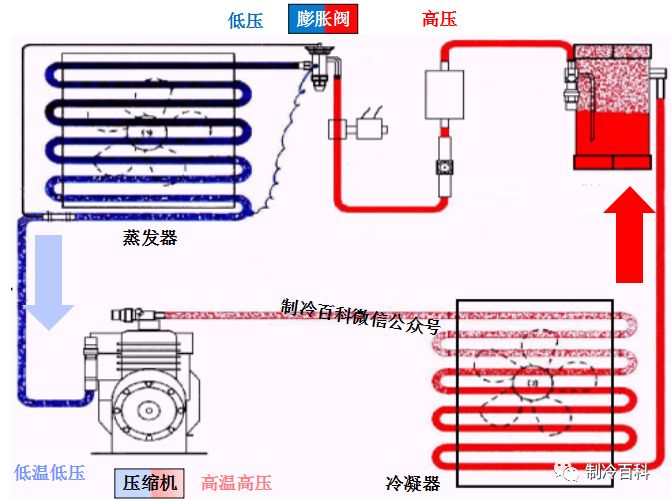 低压 膨胀阀 高压

蒸发器

制冷百科微信公众号

低温低压 压缩机 高温高压

冷凝器

制冷百科