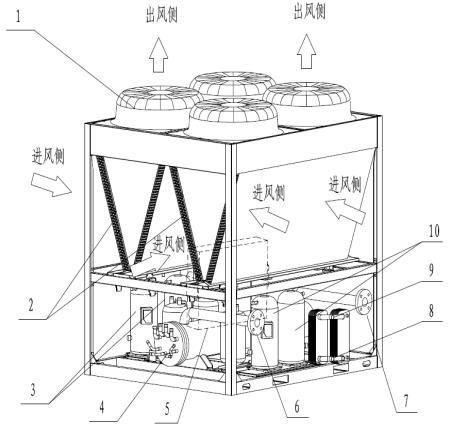 1
出风侧
出风侧
进风侧
进风侧
进风侧
进风侧
10
9
8
2
3
4
5
6
7