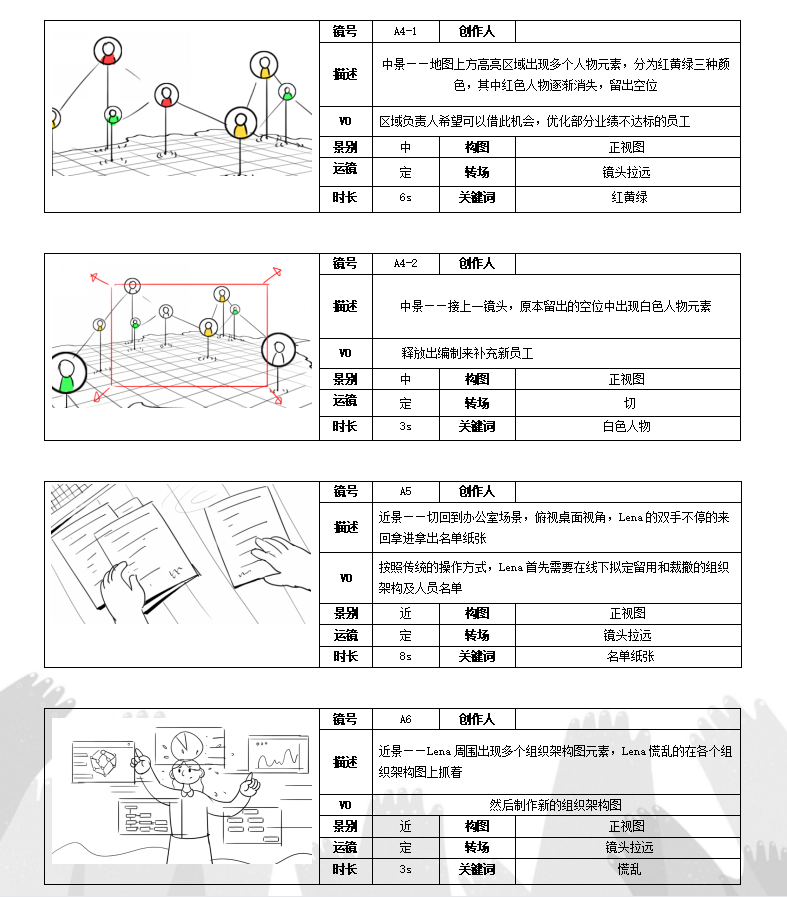 | 镜号 | A4-1 | 创作人 | |
|---|---|---|---|
| 描述 | 中景——地图上方高亮区域出现多个人物元素，分为红黄绿三种颜色，其中红色人物逐渐消失，留出空位 | | |
| VO | 区域负责人希望可以借此机会，优化部分业绩不达标的员工 | | |
| 景别 | 中 | 构图 | 正视图 |
| 运镜 | 定 | 转场 | 镜头拉远 |
| 时长 | 6s | 关键词 | 红黄绿 |

| 镜号 | A4-2 | 创作人 | |
|---|---|---|---|
| 描述 | 中景——接上一镜头，原本留出的空位中出现白色人物元素 | | |
| VO | 释放出编制来补充新员工 | | |
| 景别 | 中 | 构图 | 正视图 |
| 运镜 | 定 | 转场 | 切 |
| 时长 | 3s | 关键词 | 白色人物 |

| 镜号 | A5 | 创作人 | |
|---|---|---|---|
| 描述 | 近景——切回到办公室场景，俯视桌面视角，Lena的双手不停的来回拿进拿出名单纸张 | | |
| VO | 按照传统的操作方式，Lena首先需要在线下拟定留用和裁撤的组织架构及人员名单 | | |
| 景别 | 近 | 构图 | 正视图 |
| 运镜 | 定 | 转场 | 镜头拉远 |
| 时长 | 8s | 关键词 | 名单纸张 |

| 镜号 | A6 | 创作人 | |
|---|---|---|---|
| 描述 | 近景——Lena周围出现多个组织架构图元素，Lena慌乱的在各个组织架构图上抓着 | | |
| VO | 然后制作新的组织架构图 | | |
| 景别 | 近 | 构图 | 正视图 |
| 运镜 | 定 | 转场 | 镜头拉远 |
| 时长 | 3s | 关键词 | 慌乱 |