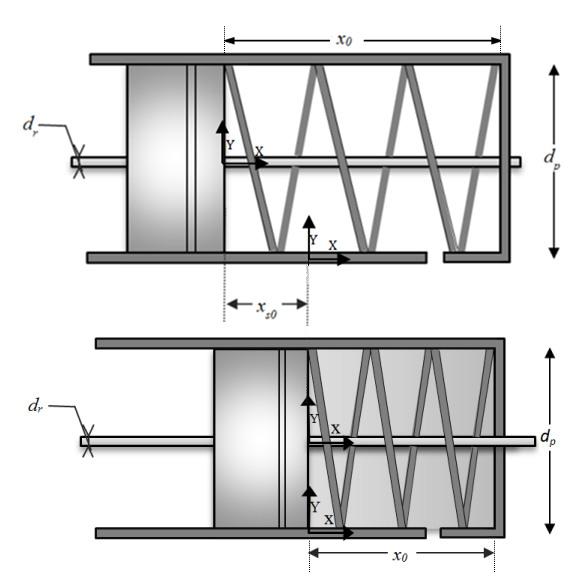 $x_0$
$d_r$
Y
X
$d_p$
Y
X
$x_{s0}$
$d_r$
Y
X
$d_p$
Y
X
$x_0$