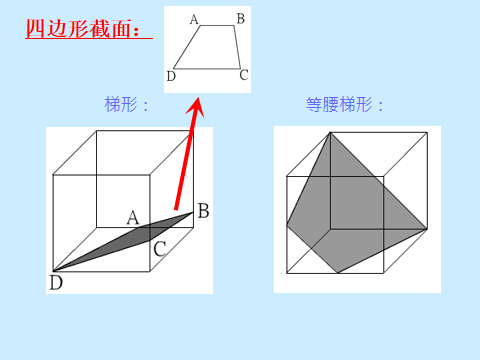 四边形截面：

A B D C

梯形：

等腰梯形：

A B C D