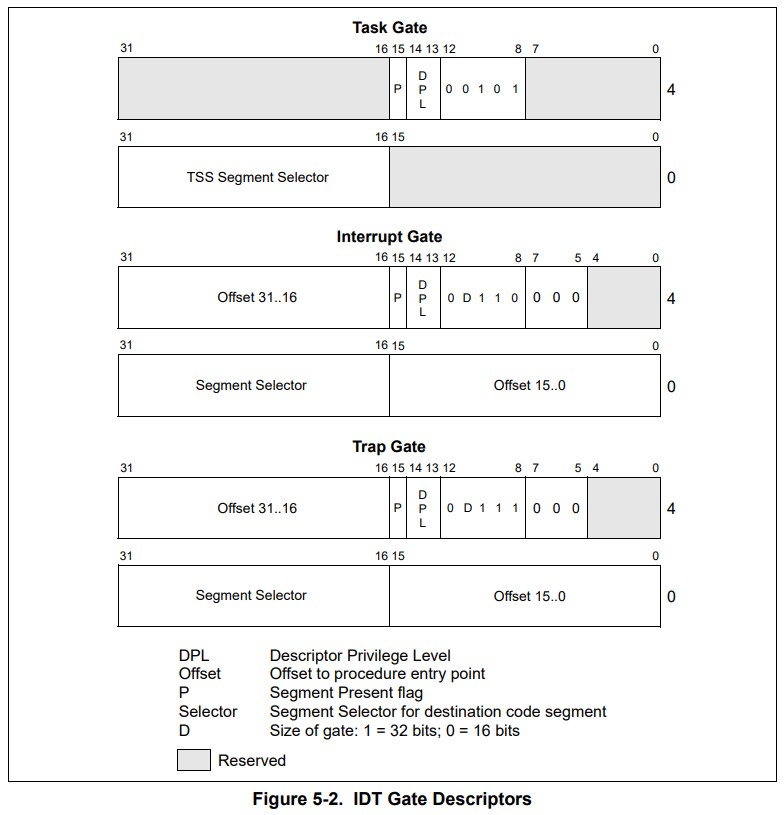 Task Gate

31 16 15 14 13 12 8 7 0

P D P L 0 0 1 0 1 4

31 16 15 0

TSS Segment Selector 0

Interrupt Gate

31 16 15 14 13 12 8 7 5 4 0

Offset 31..16 P D P L 0 D 1 1 0 0 0 0 4

31 16 15 0

Segment Selector Offset 15..0 0

Trap Gate

31 16 15 14 13 12 8 7 5 4 0

Offset 31..16 P D P L 0 D 1 1 1 0 0 0 4

31 16 15 0

Segment Selector Offset 15..0 0

DPL Descriptor Privilege Level
Offset Offset to procedure entry point
P Segment Present flag
Selector Segment Selector for destination code segment
D Size of gate: 1 = 32 bits; 0 = 16 bits

Reserved

Figure 5-2. IDT Gate Descriptors