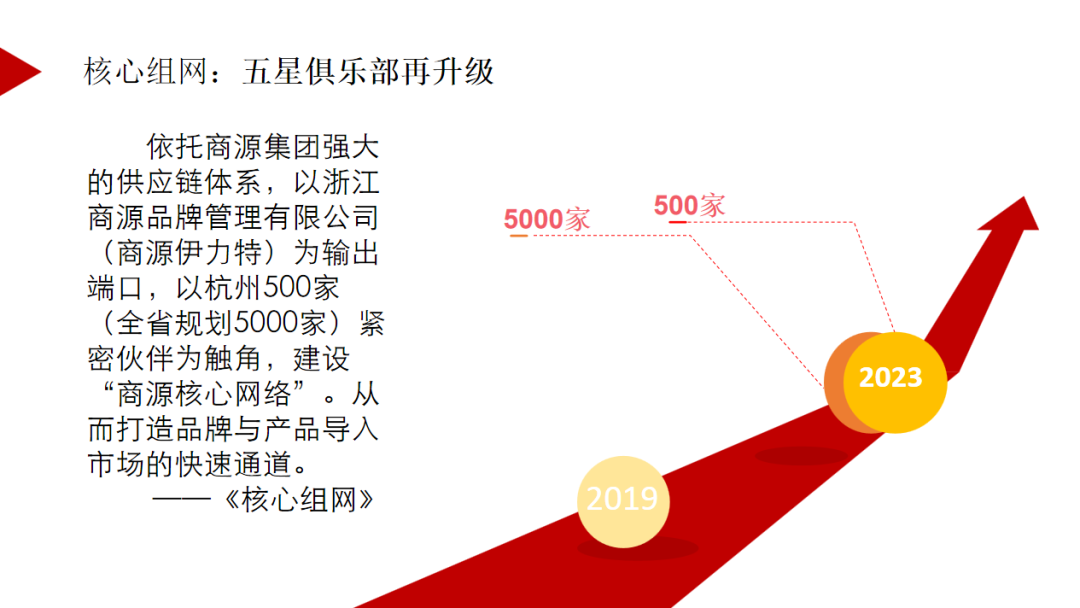 核心组网：五星俱乐部再升级

依托商源集团强大的供应链体系，以浙江商源品牌管理有限公司（商源伊力特）为输出端口，以杭州500家（全省规划5000家）紧密伙伴为触角，建设“商源核心网络”。从而打造品牌与产品导入市场的快速通道。

——《核心组网》

5000家

500家

2023

2019