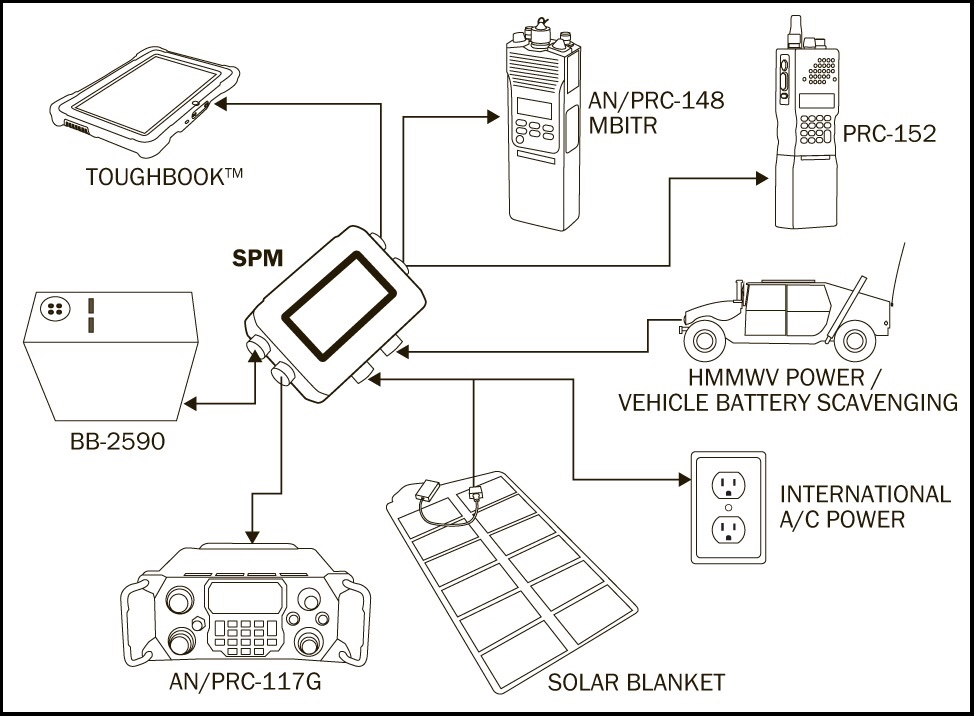 TOUGHBOOK™

AN/PRC-148
MBITR

PRC-152

SPM

BB-2590

HMMWV POWER /
VEHICLE BATTERY SCAVENGING

INTERNATIONAL
A/C POWER

AN/PRC-117G

SOLAR BLANKET