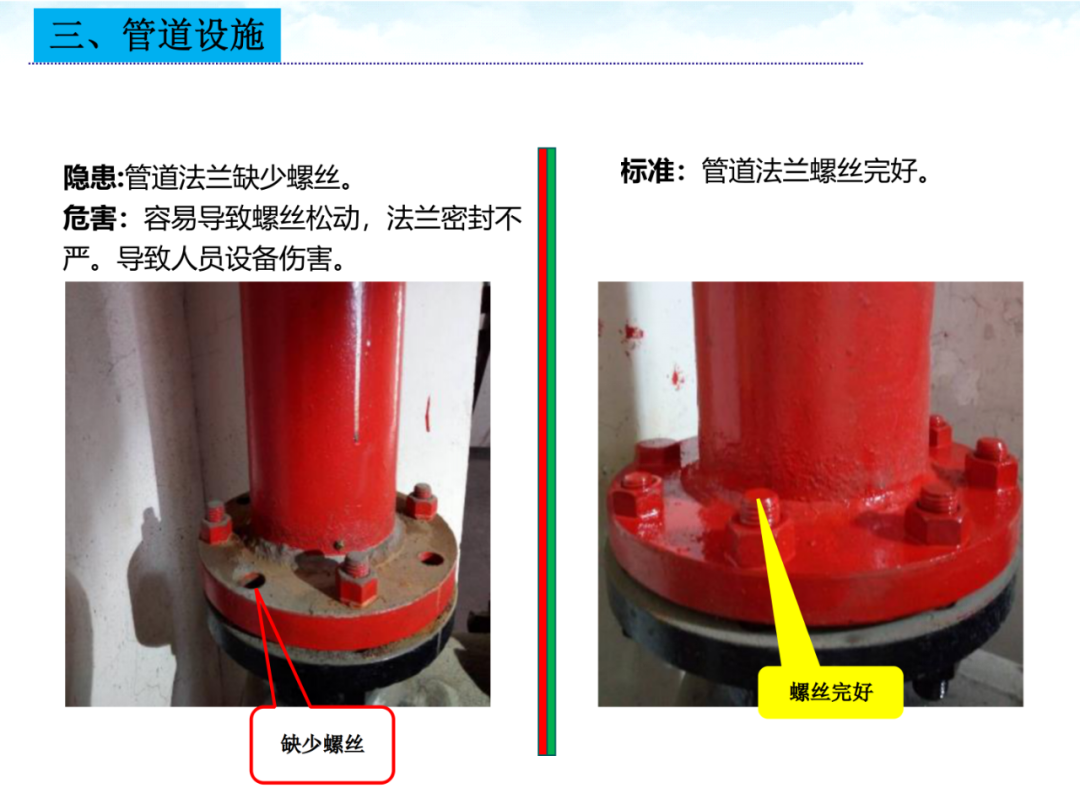 三、管道设施

隐患:管道法兰缺少螺丝。

危害：容易导致螺丝松动，法兰密封不严。导致人员设备伤害。

缺少螺丝

标准：管道法兰螺丝完好。

螺丝完好