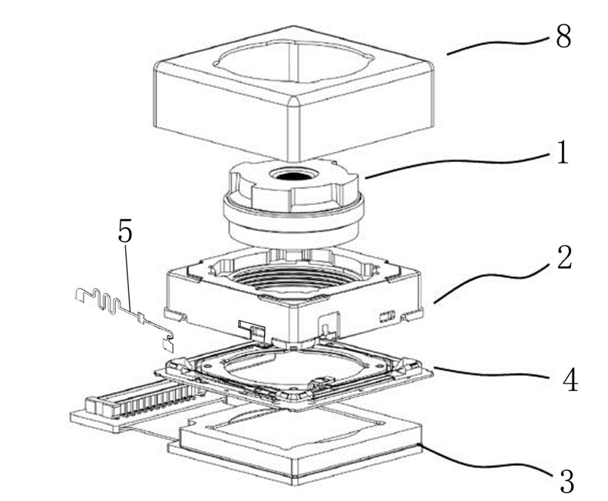 8
1
5
2
4
3