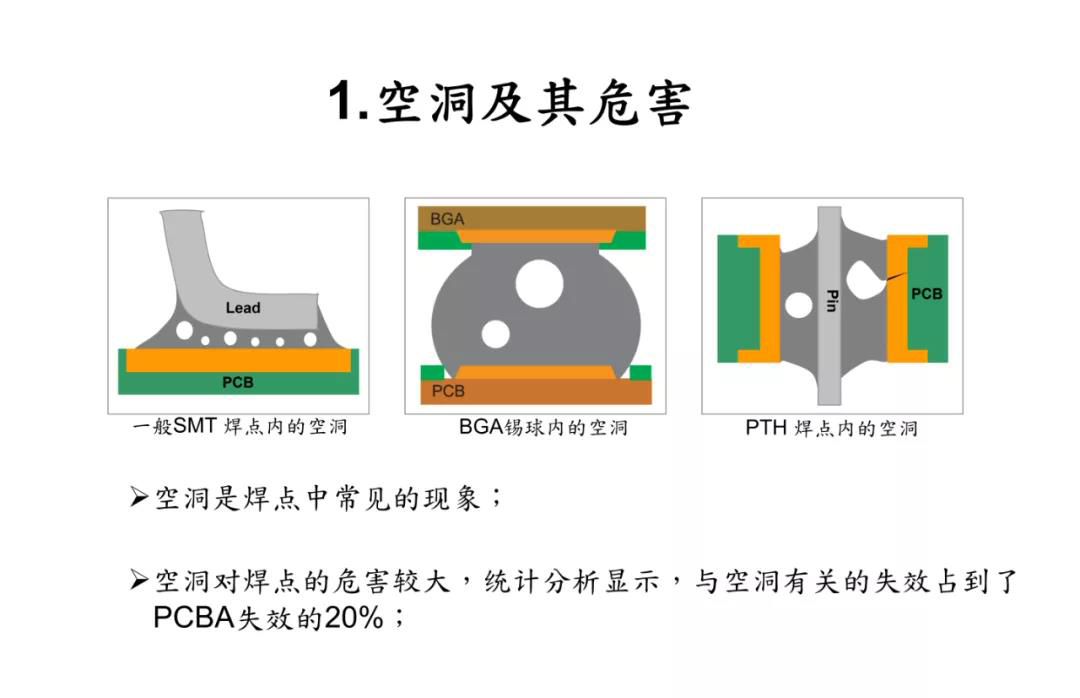 1.空洞及其危害

Lead

PCB

一般SMT 焊点内的空洞

BGA

PCB

BGA锡球内的空洞

Pin

PCB

PTH 焊点内的空洞

➢空洞是焊点中常见的现象；

➢空洞对焊点的危害较大，统计分析显示，与空洞有关的失效占到了PCBA失效的20%；