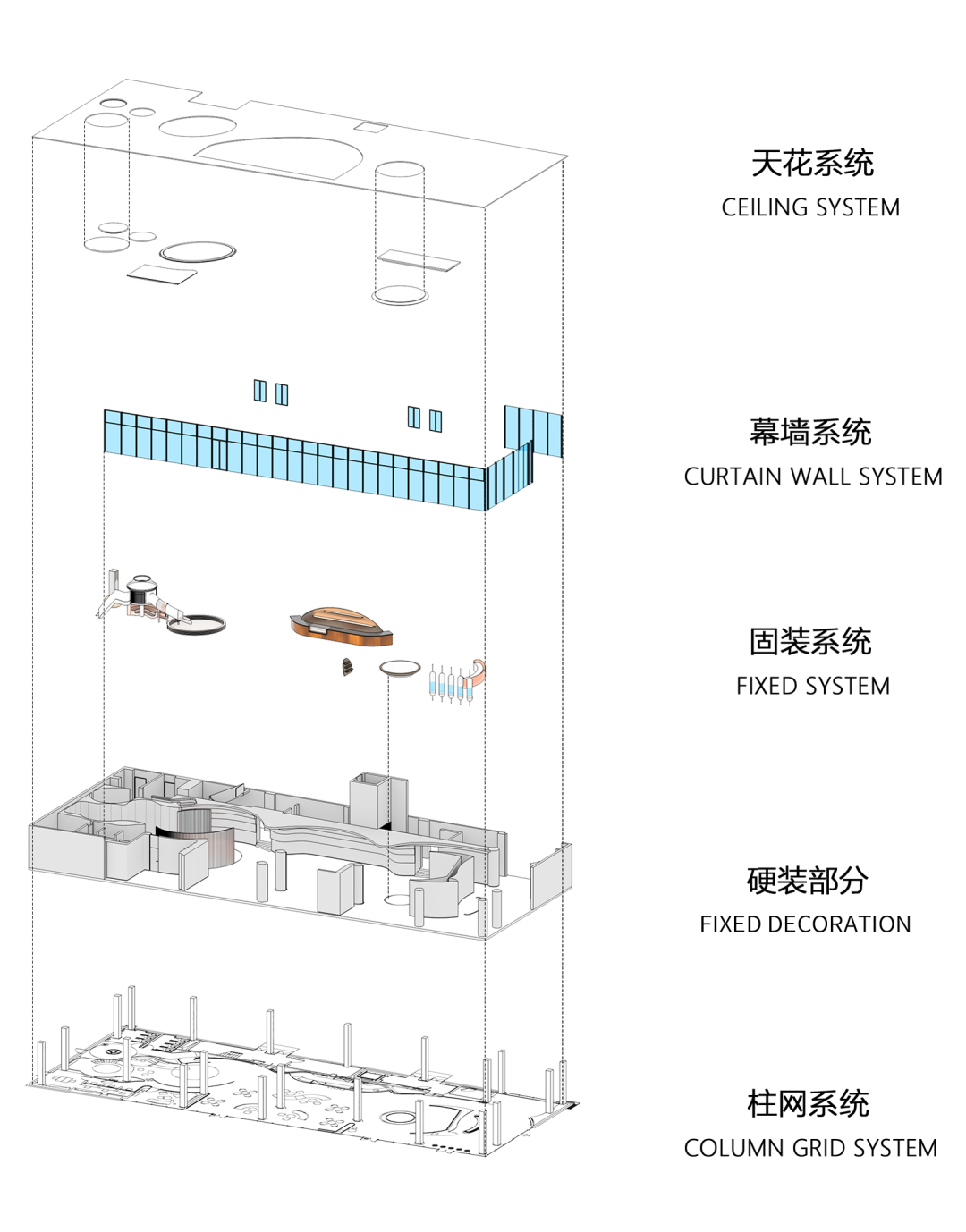 天花系统
CEILING SYSTEM

幕墙系统
CURTAIN WALL SYSTEM

固装系统
FIXED SYSTEM

硬装部分
FIXED DECORATION

柱网系统
COLUMN GRID SYSTEM