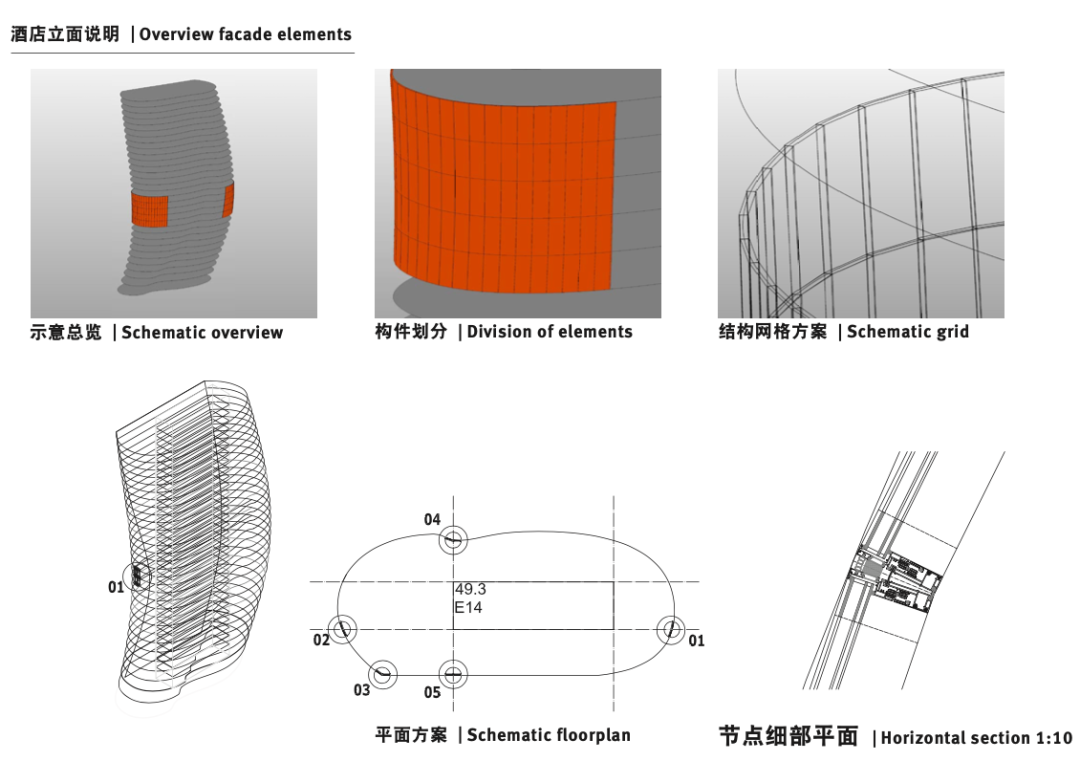 酒店立面说明 | Overview facade elements

示意总览 | Schematic overview

构件划分 | Division of elements

结构网格方案 | Schematic grid

01

04

49.3
E14

02

01

03

05

平面方案 | Schematic floorplan

节点细部平面 | Horizontal section 1:10