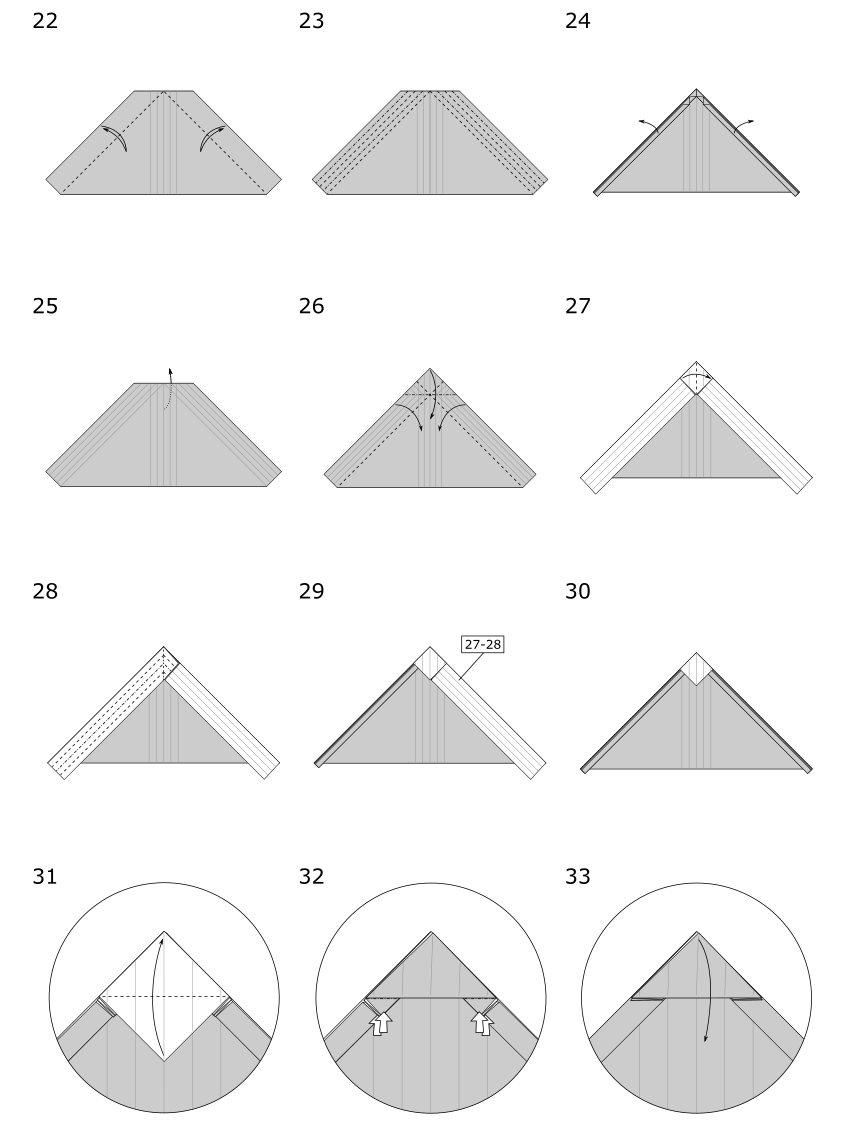 22

23

24

25

26

27

28

29

27-28

30

31

32

33