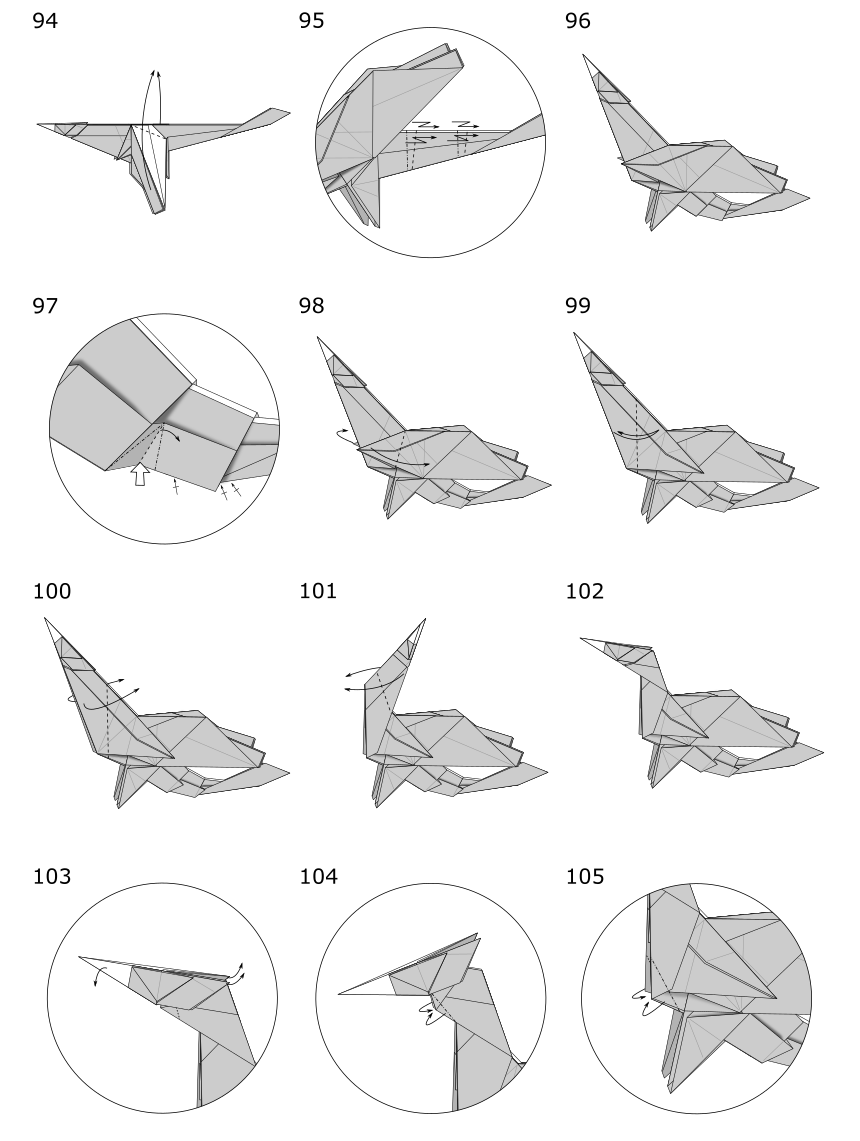 94

95

96

97

98

99

100

101

102

103

104

105