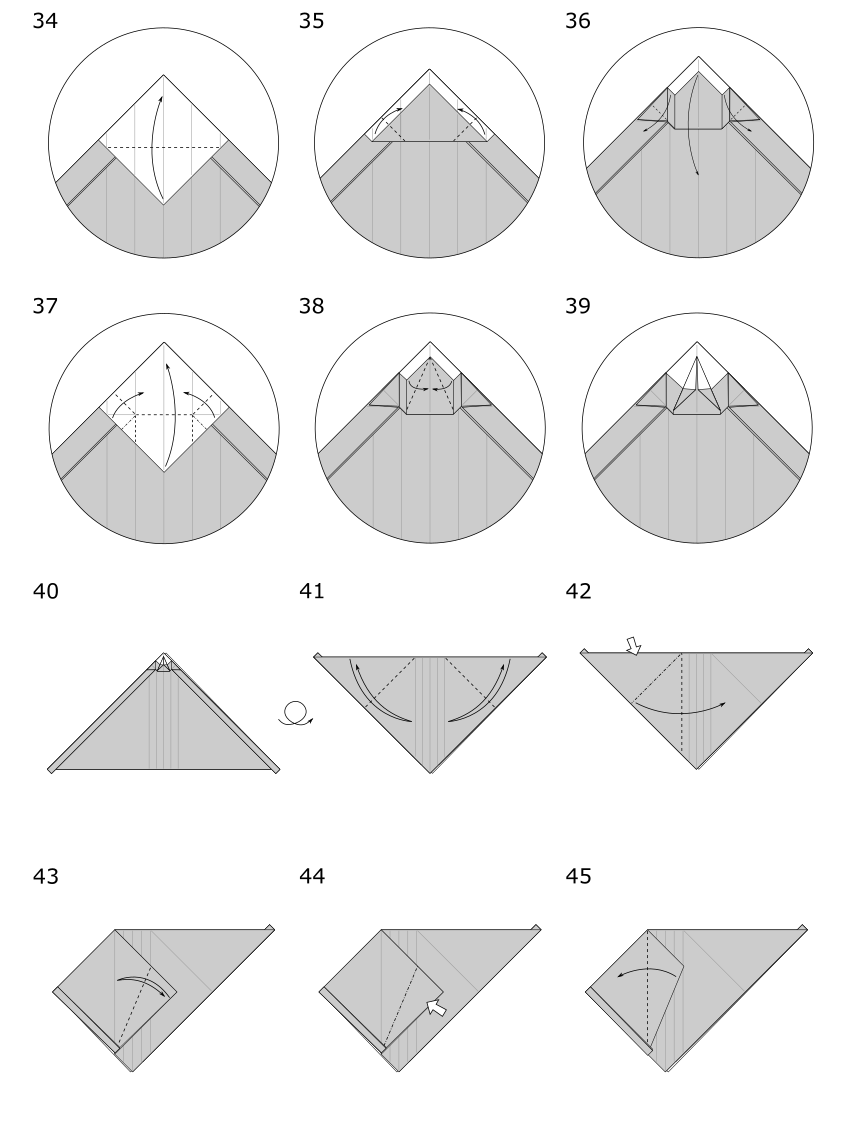 34

35

36

37

38

39

40

41

42

43

44

45