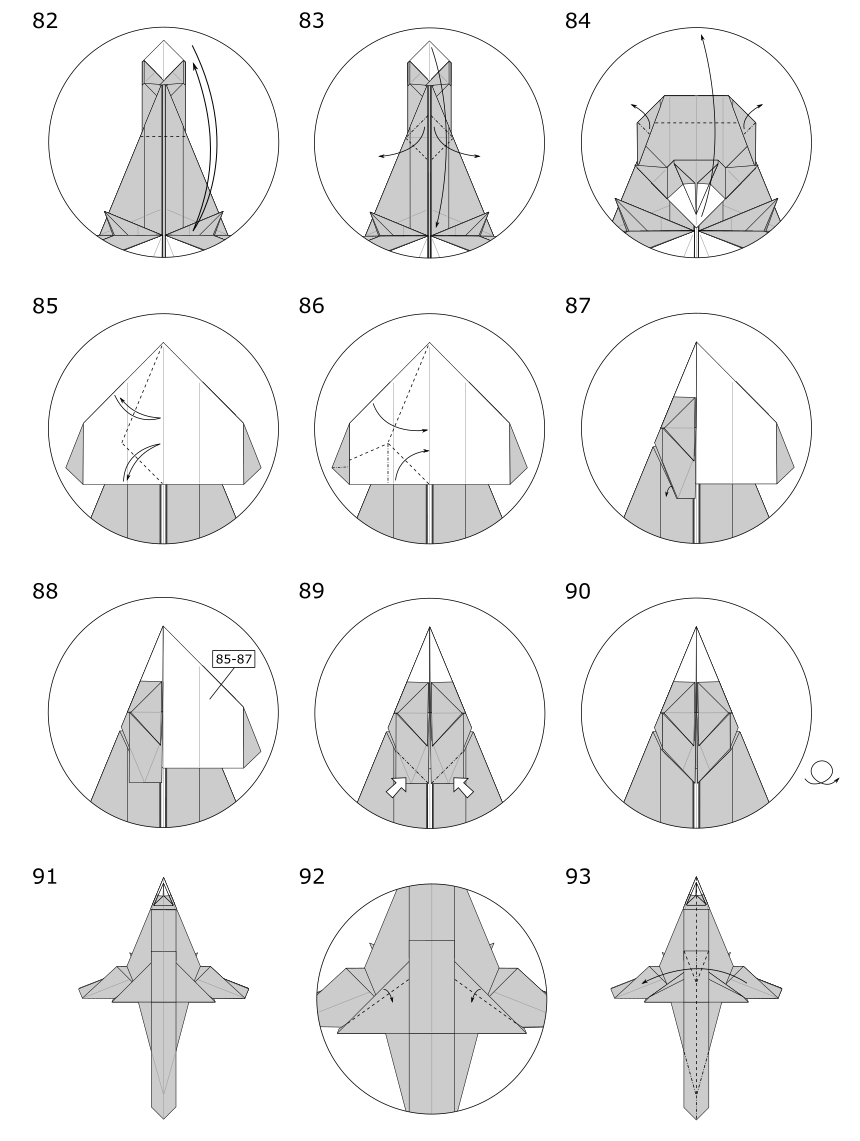 82

83

84

85

86

87

88

85-87

89

90

91

92

93