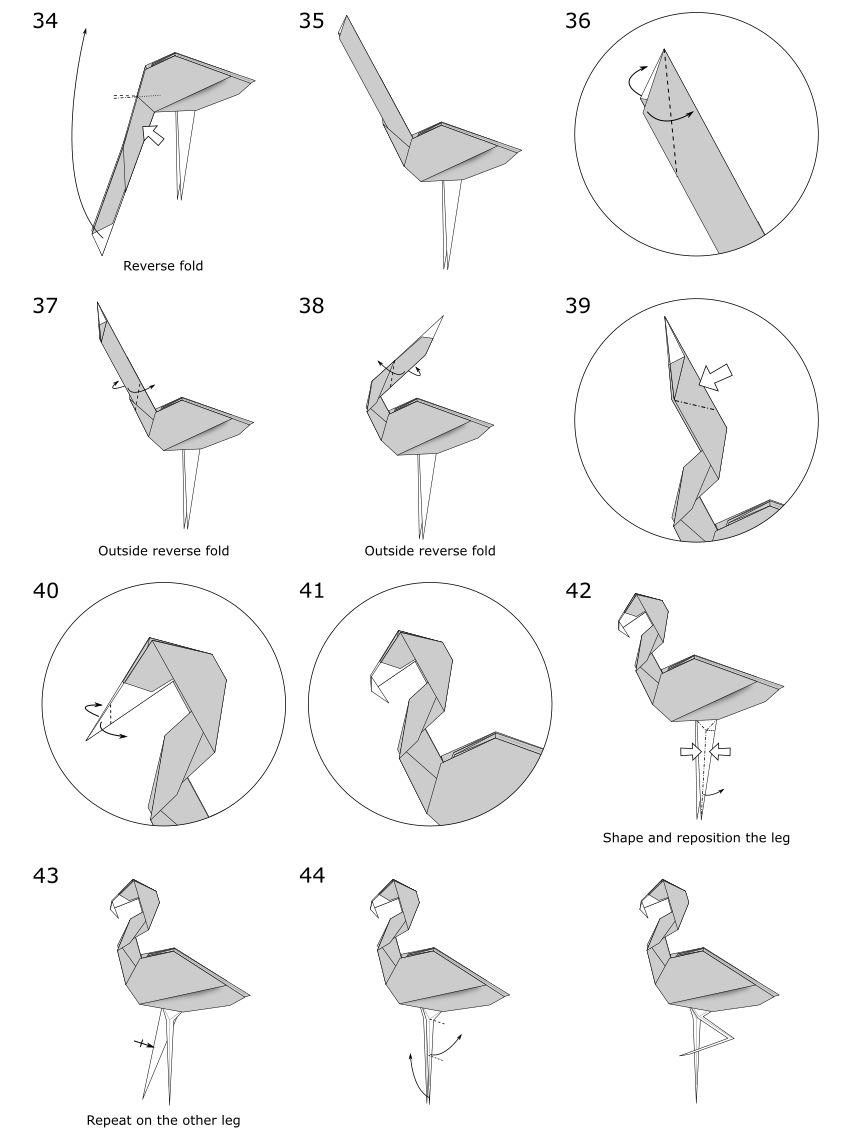 34

Reverse fold

35

36

37

Outside reverse fold

38

Outside reverse fold

39

40

41

42

Shape and reposition the leg

43

Repeat on the other leg

44