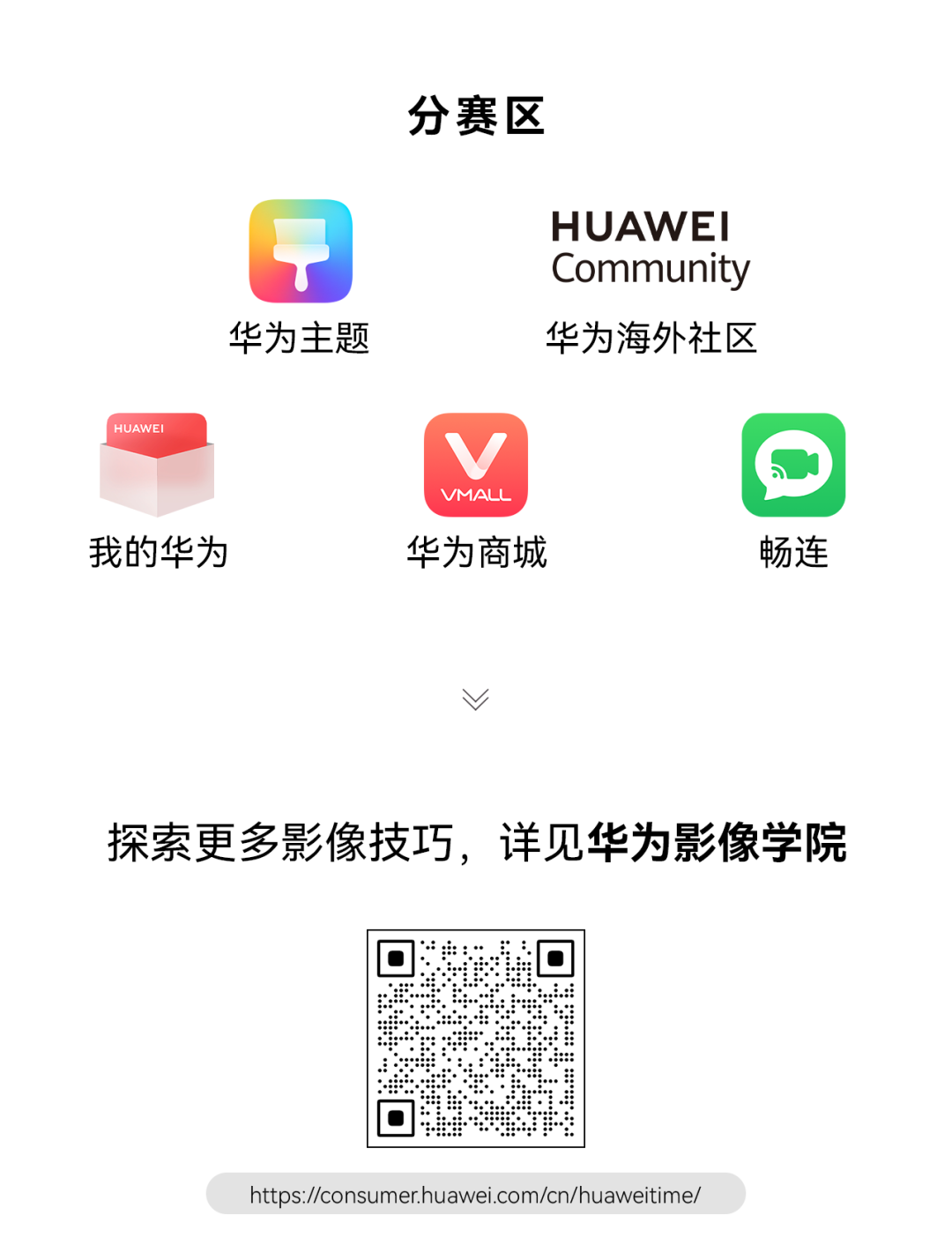 分赛区

华为主题

HUAWEI
Community

华为海外社区

HUAWEI

我的华为

VMALL

华为商城

畅连

探索更多影像技巧，详见华为影像学院

https://consumer.huawei.com/cn/huaweitime/