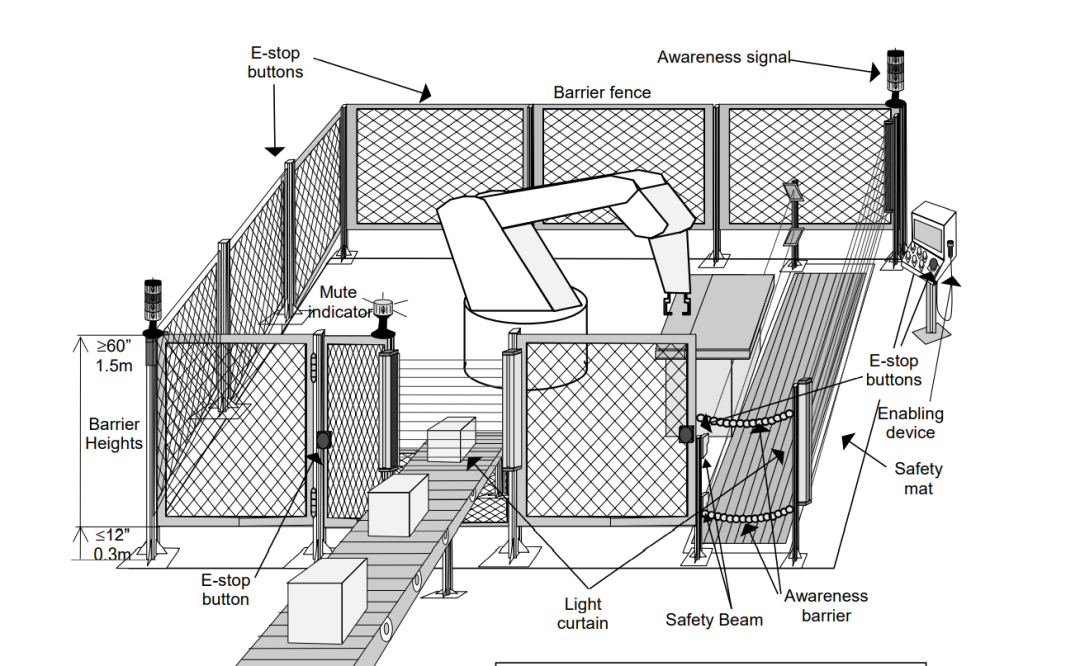 E-stop buttons

Awareness signal

Barrier fence

Mute indicator

≥60" 1.5m

Barrier Heights

≤12" 0.3m

E-stop buttons

Enabling device

Safety mat

E-stop button

Light curtain

Safety Beam

Awareness barrier