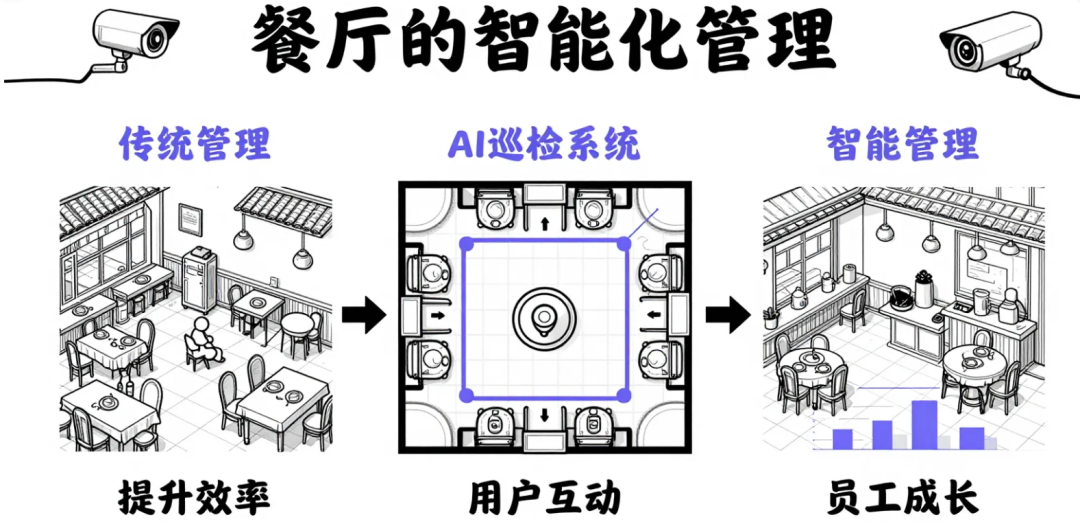 餐厅的智能化管理

传统管理

AI巡检系统

智能管理

提升效率

用户互动

员工成长