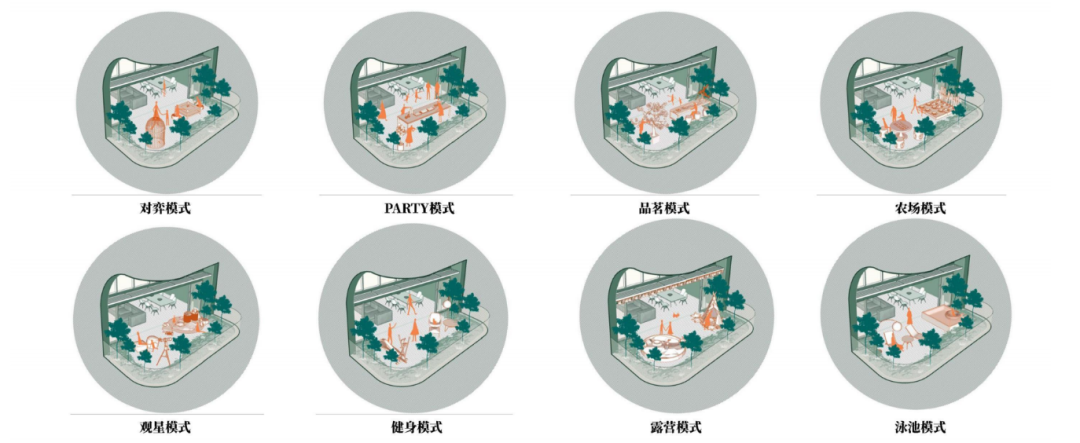 对弈模式

PARTY模式

品茗模式

农场模式

观星模式

健身模式

露营模式

泳池模式