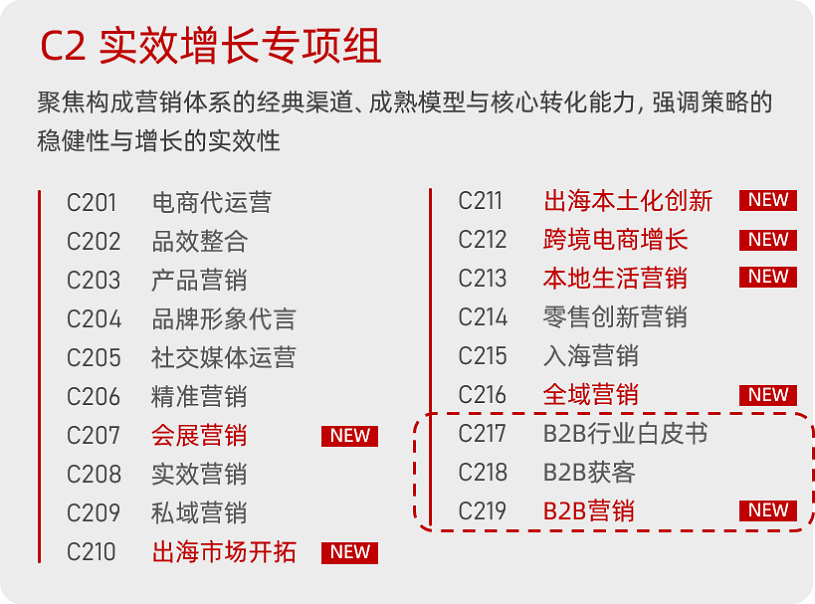 C2 实效增长专项组

聚焦构成营销体系的经典渠道、成熟模型与核心转化能力，强调策略的稳健性与增长的实效性

C201 电商代运营
C202 品效整合
C203 产品营销
C204 品牌形象代言
C205 社交媒体运营
C206 精准营销
C207 会展营销 NEW
C208 实效营销
C209 私域营销
C210 出海市场开拓 NEW

C211 出海本土化创新 NEW
C212 跨境电商增长 NEW
C213 本地生活营销 NEW
C214 零售创新营销
C215 入海营销
C216 全域营销 NEW
C217 B2B行业白皮书
C218 B2B获客
C219 B2B营销 NEW