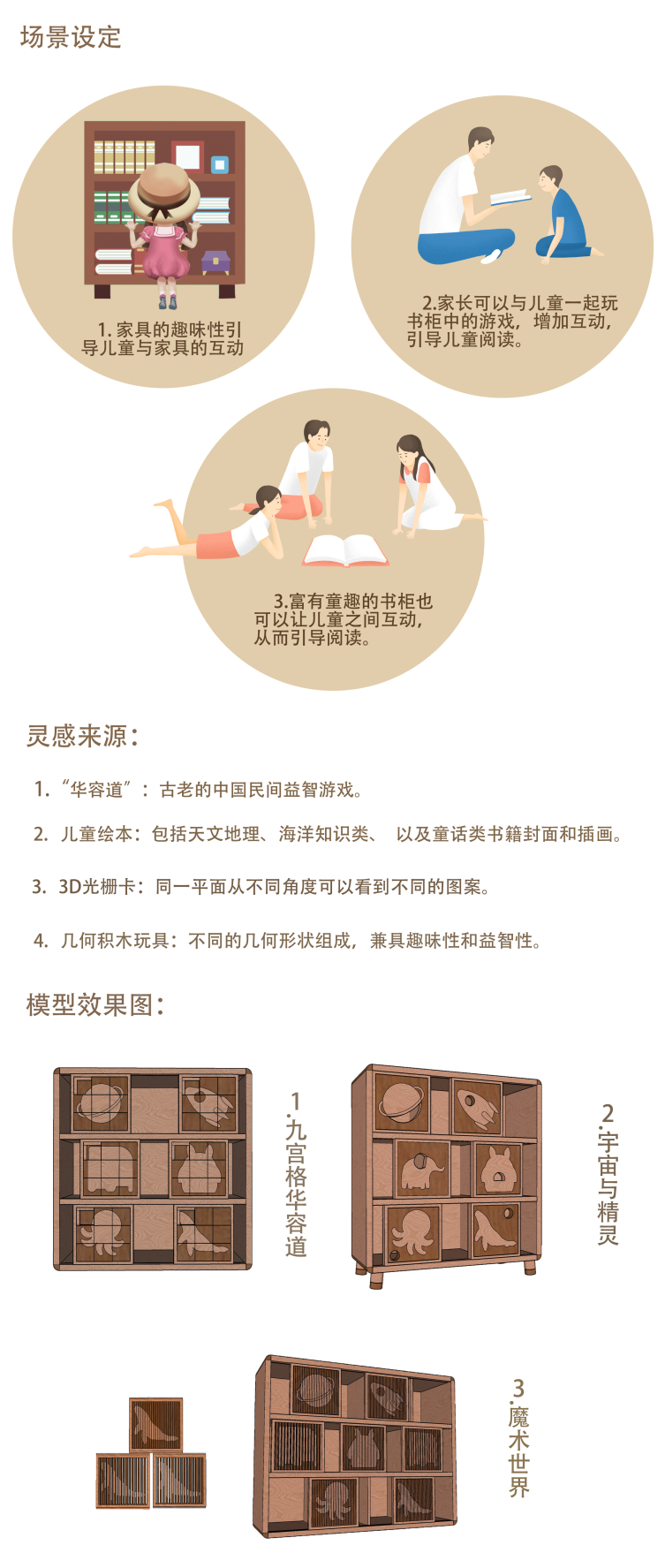 场景设定

1. 家具的趣味性引导儿童与家具的互动

2.家长可以与儿童一起玩书柜中的游戏，增加互动，引导儿童阅读。

3.富有童趣的书柜也可以让儿童之间互动，从而引导阅读。

灵感来源：

1. “华容道”：古老的中国民间益智游戏。

2. 儿童绘本：包括天文地理、海洋知识类、 以及童话类书籍封面和插画。

3. 3D光栅卡：同一平面从不同角度可以看到不同的图案。

4. 几何积木玩具：不同的几何形状组成，兼具趣味性和益智性。

模型效果图：

1.九宫格华容道

2.宇宙与精灵

3.魔术世界