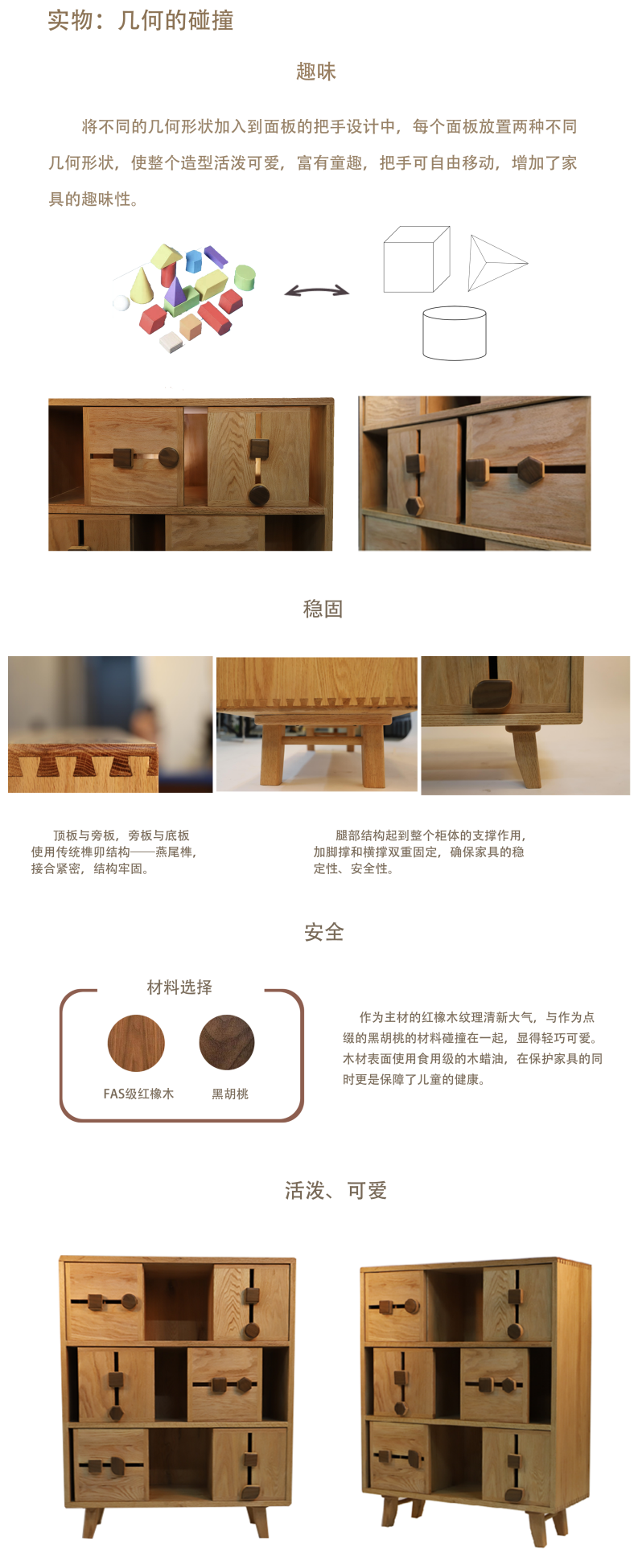 实物：几何的碰撞

趣味

将不同的几何形状加入到面板的把手设计中，每个面板放置两种不同几何形状，使整个造型活泼可爱，富有童趣，把手可自由移动，增加了家具的趣味性。

稳固

顶板与旁板，旁板与底板使用传统榫卯结构——燕尾榫，接合紧密，结构牢固。

腿部结构起到整个柜体的支撑作用，加脚撑和横撑双重固定，确保家具的稳定性、安全性。

安全

材料选择

FAS级红橡木

黑胡桃

作为主材的红橡木纹理清新大气，与作为点缀的黑胡桃的材料碰撞在一起，显得轻巧可爱。木材表面使用食用级的木蜡油，在保护家具的同时更是保障了儿童的健康。

活泼、可爱