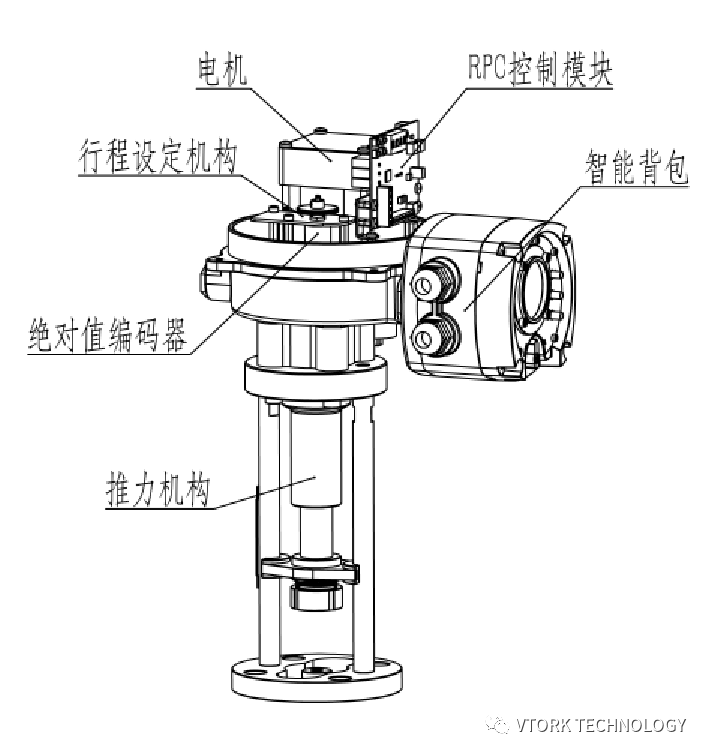 电机

RPC控制模块

行程设定机构

智能背包

绝对值编码器

推力机构

VTORK TECHNOLOGY