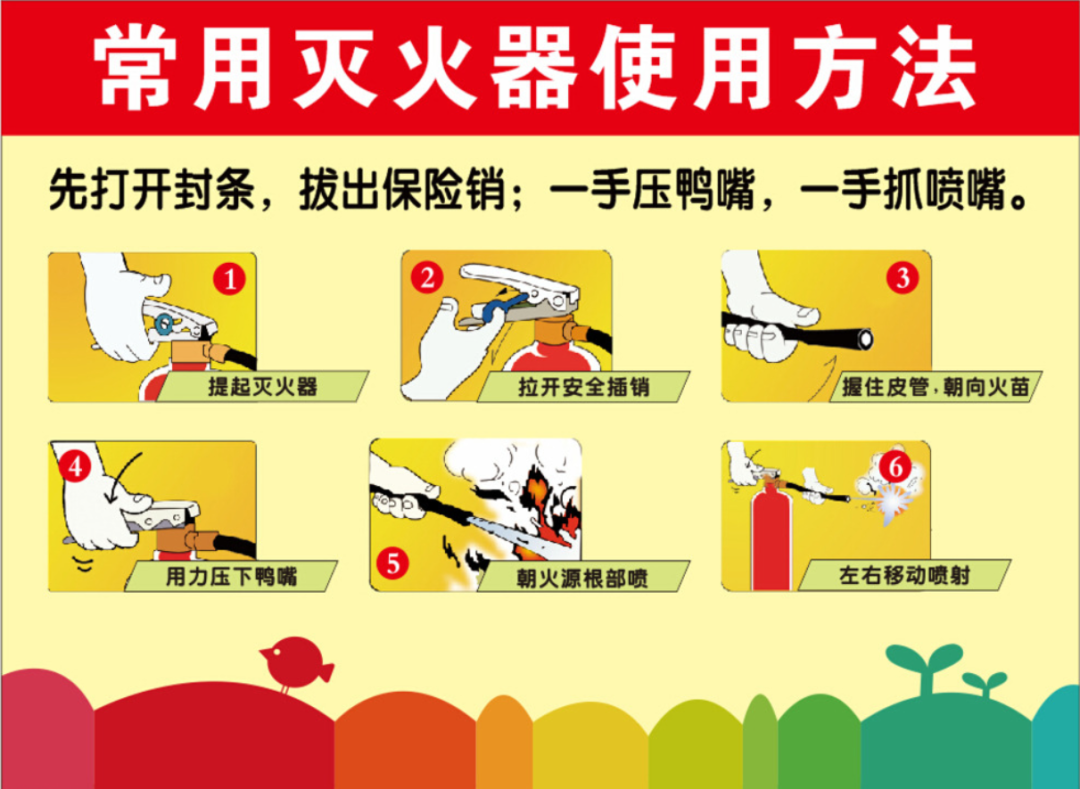 常用灭火器使用方法

先打开封条，拔出保险销；一手压鸭嘴，一手抓喷嘴。

1 提起灭火器

2 拉开安全插销

3 握住皮管，朝向火苗

4 用力压下鸭嘴

5 朝火源根部喷

6 左右移动喷射