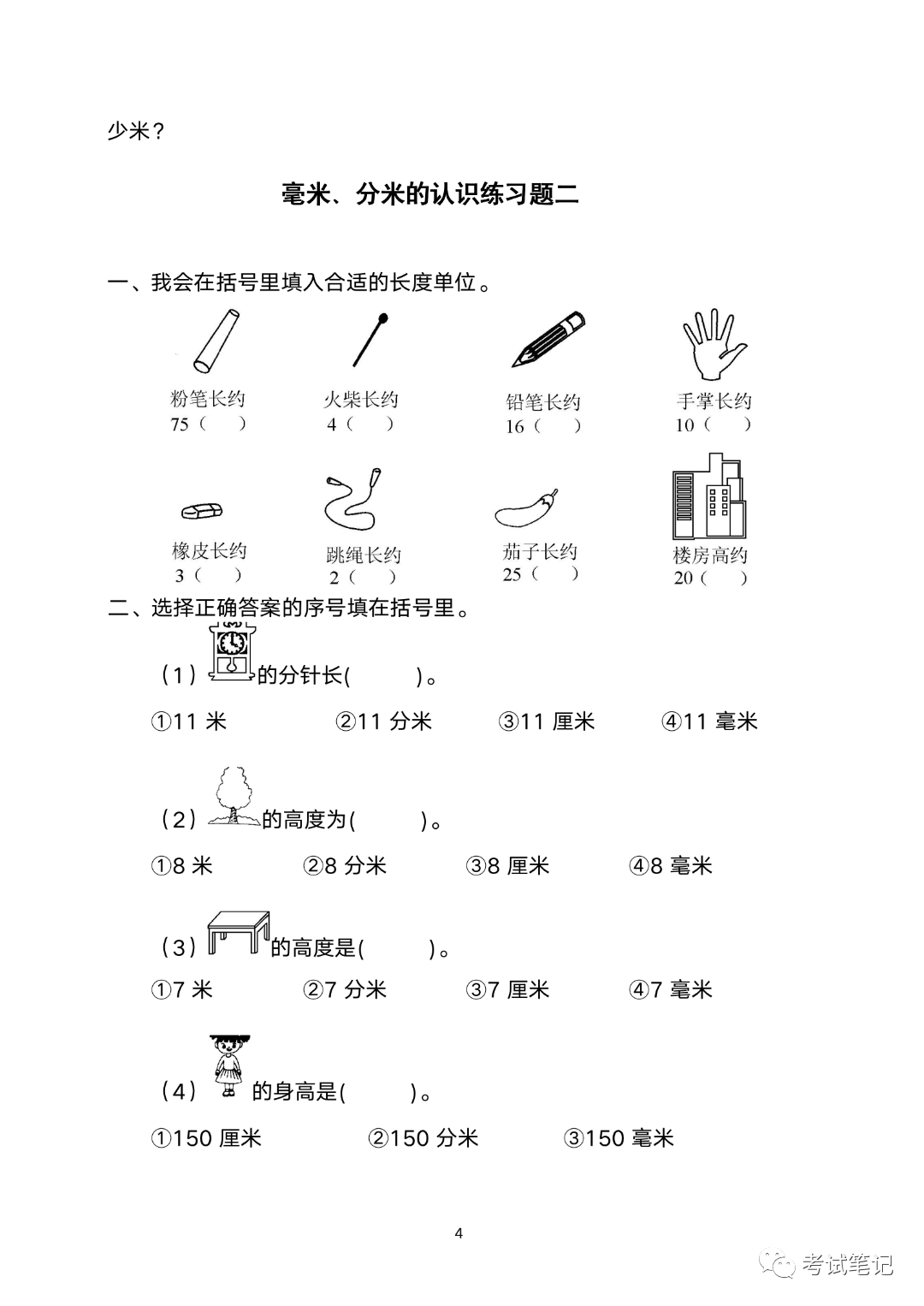 少米？

毫米、分米的认识练习题二

一、我会在括号里填入合适的长度单位。

粉笔长约
75（ ）

火柴长约
4（ ）

铅笔长约
16（ ）

手掌长约
10（ ）

橡皮长约
3（ ）

跳绳长约
2（ ）

茄子长约
25（ ）

楼房高约
20（ ）

二、选择正确答案的序号填在括号里。

（1）的分针长( )。

①11 米 ②11 分米 ③11 厘米 ④11 毫米

（2）的高度为( )。

①8 米 ②8 分米 ③8 厘米 ④8 毫米

（3）的高度是( )。

①7 米 ②7 分米 ③7 厘米 ④7 毫米

（4）的身高是( )。

①150 厘米 ②150 分米 ③150 毫米

4

考试笔记