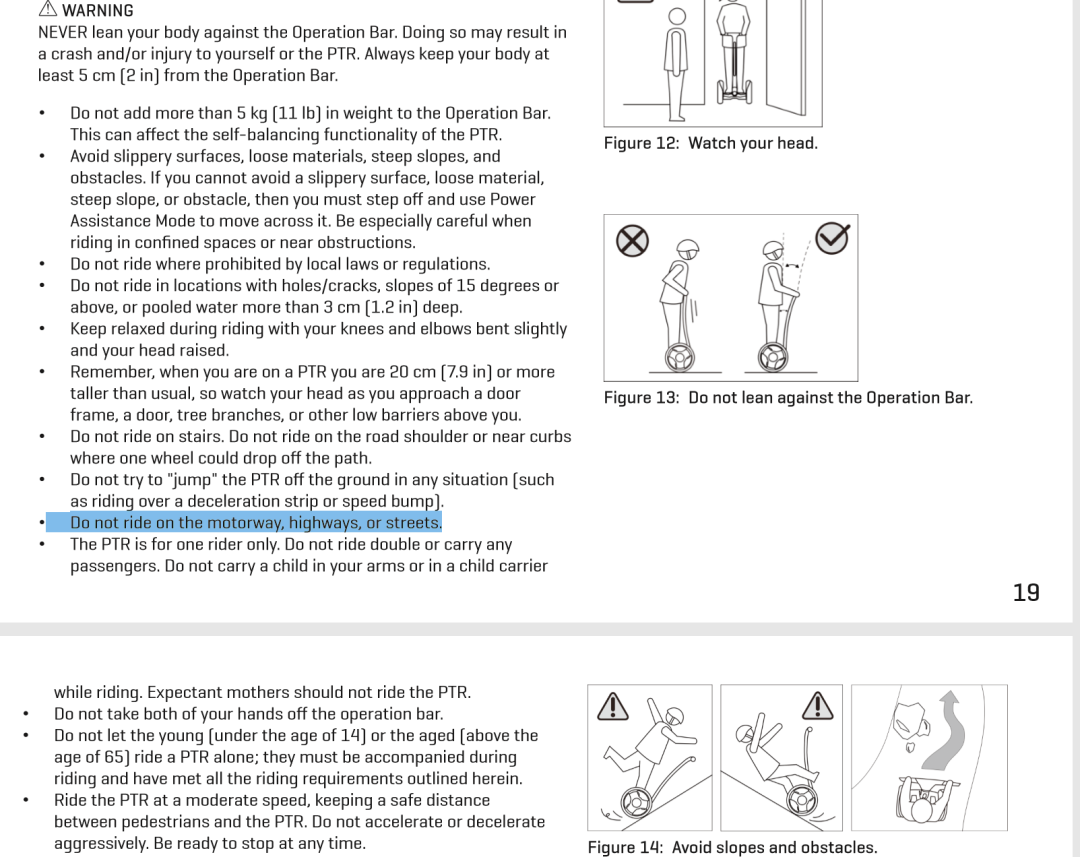 ⚠ WARNING
NEVER lean your body against the Operation Bar. Doing so may result in a crash and/or injury to yourself or the PTR. Always keep your body at least 5 cm (2 in) from the Operation Bar.

• Do not add more than 5 kg (11 lb) in weight to the Operation Bar. This can affect the self-balancing functionality of the PTR.
• Avoid slippery surfaces, loose materials, steep slopes, and obstacles. If you cannot avoid a slippery surface, loose material, steep slope, or obstacle, then you must step off and use Power Assistance Mode to move across it. Be especially careful when riding in confined spaces or near obstructions.
• Do not ride where prohibited by local laws or regulations.
• Do not ride in locations with holes/cracks, slopes of 15 degrees or above, or pooled water more than 3 cm (1.2 in) deep.
• Keep relaxed during riding with your knees and elbows bent slightly and your head raised.
• Remember, when you are on a PTR you are 20 cm (7.9 in) or more taller than usual, so watch your head as you approach a door frame, a door, tree branches, or other low barriers above you.
• Do not ride on stairs. Do not ride on the road shoulder or near curbs where one wheel could drop off the path.
• Do not try to "jump" the PTR off the ground in any situation (such as riding over a deceleration strip or speed bump).
• Do not ride on the motorway, highways, or streets.
• The PTR is for one rider only. Do not ride double or carry any passengers. Do not carry a child in your arms or in a child carrier

Figure 12: Watch your head.

Figure 13: Do not lean against the Operation Bar.

19

while riding. Expectant mothers should not ride the PTR.
• Do not take both of your hands off the operation bar.
• Do not let the young (under the age of 14) or the aged (above the age of 65) ride a PTR alone; they must be accompanied during riding and have met all the riding requirements outlined herein.
• Ride the PTR at a moderate speed, keeping a safe distance between pedestrians and the PTR. Do not accelerate or decelerate aggressively. Be ready to stop at any time.

Figure 14: Avoid slopes and obstacles.