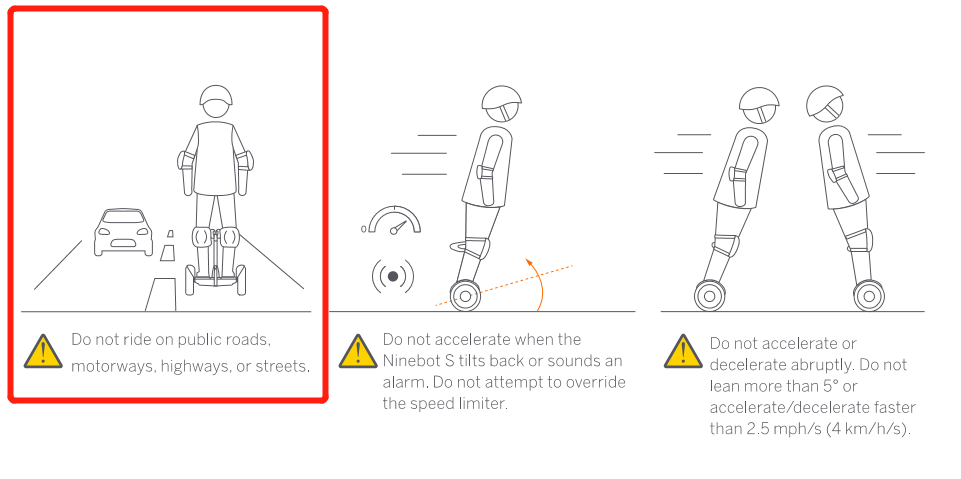 Do not ride on public roads, motorways, highways, or streets.

Do not accelerate when the Ninebot S tilts back or sounds an alarm. Do not attempt to override the speed limiter.

Do not accelerate or decelerate abruptly. Do not lean more than 5° or accelerate/decelerate faster than 2.5 mph/s (4 km/h/s).