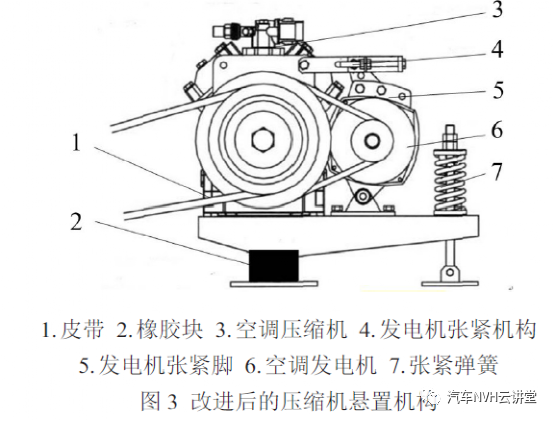 3
4
5
6
7
1
2

1. 皮带 2. 橡胶块 3. 空调压缩机 4. 发电机张紧机构
5. 发电机张紧脚 6. 空调发电机 7. 张紧弹簧
图 3 改进后的压缩机悬置机构

汽车NVH云讲堂